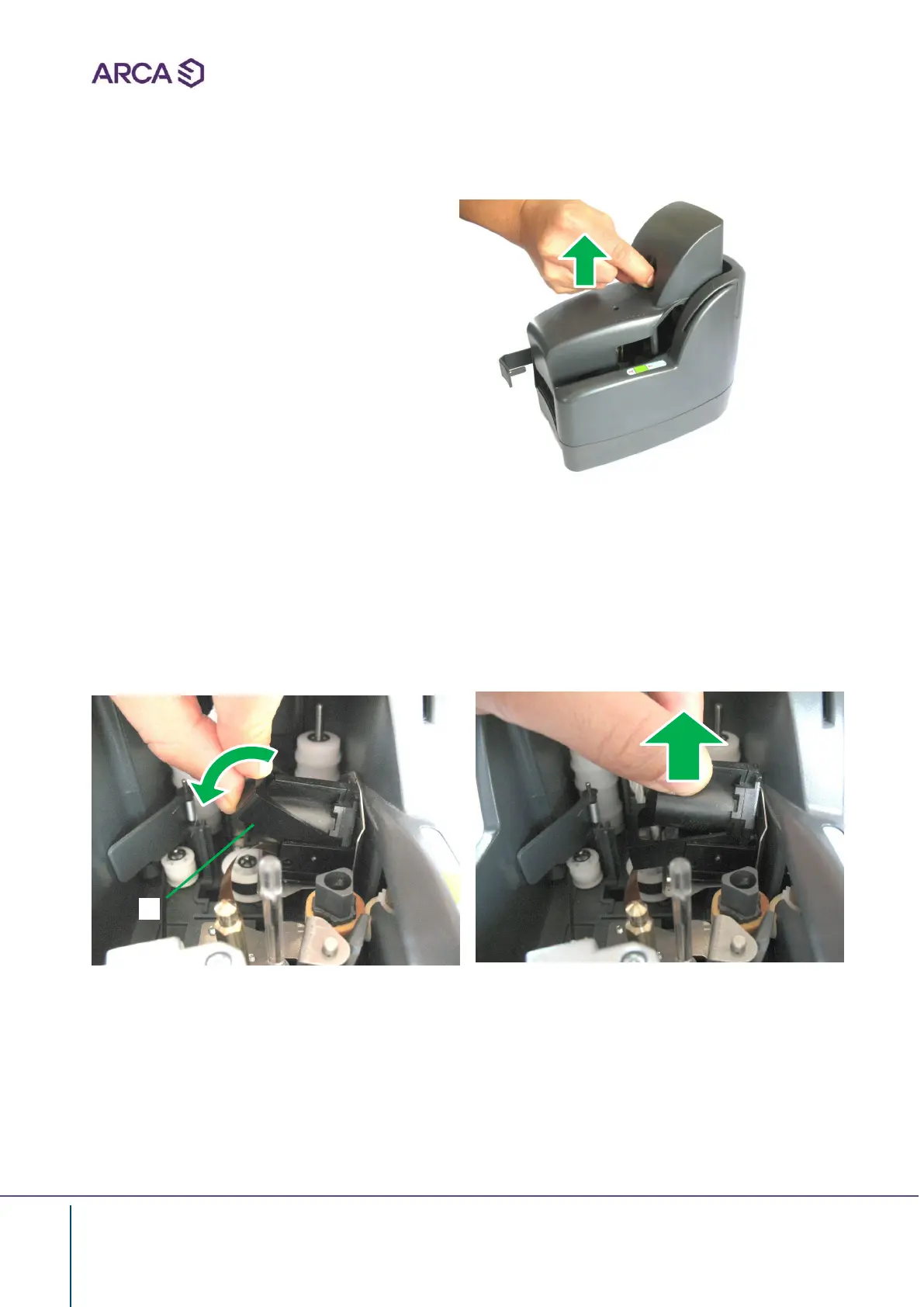 ARCA