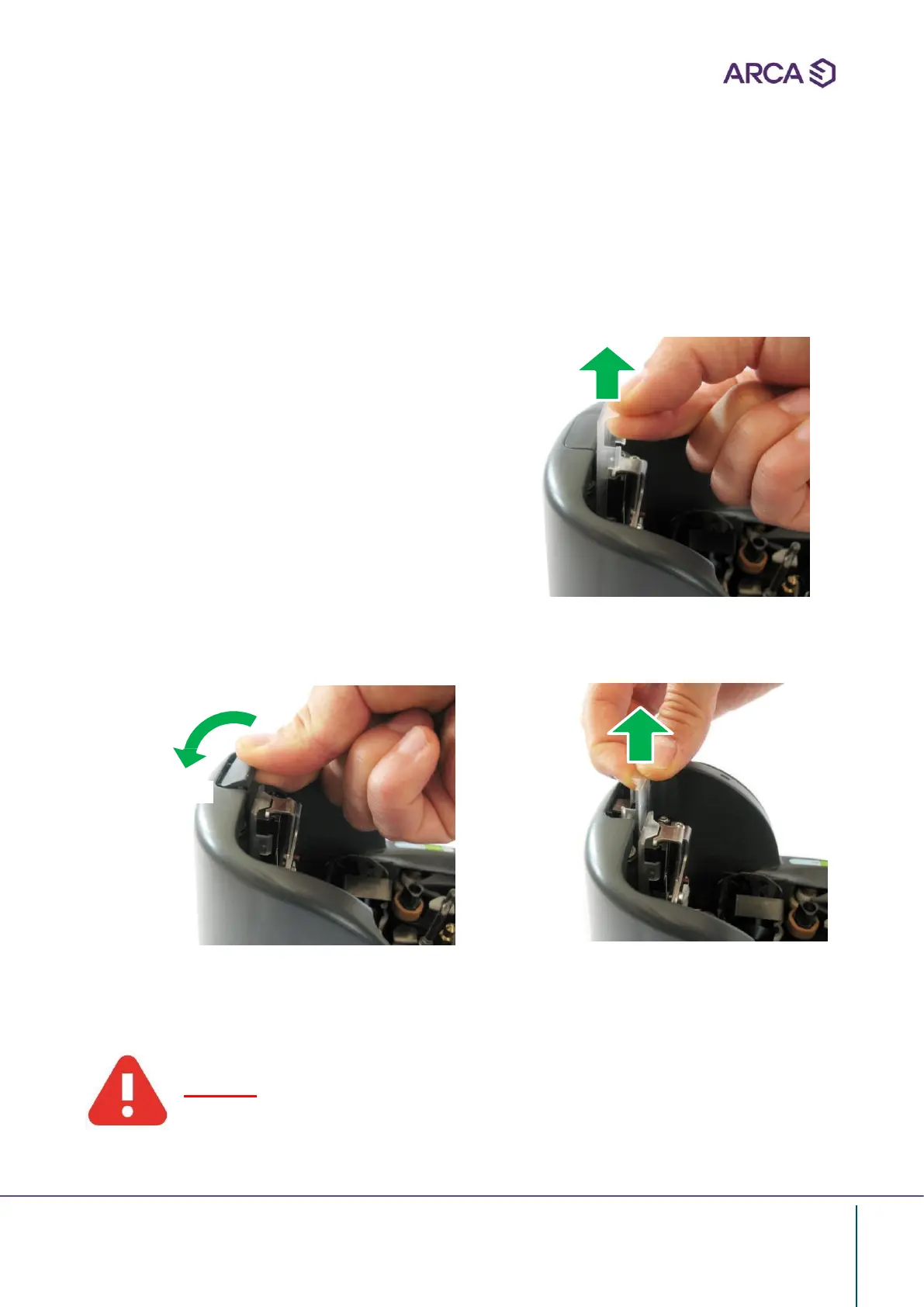 ARCA