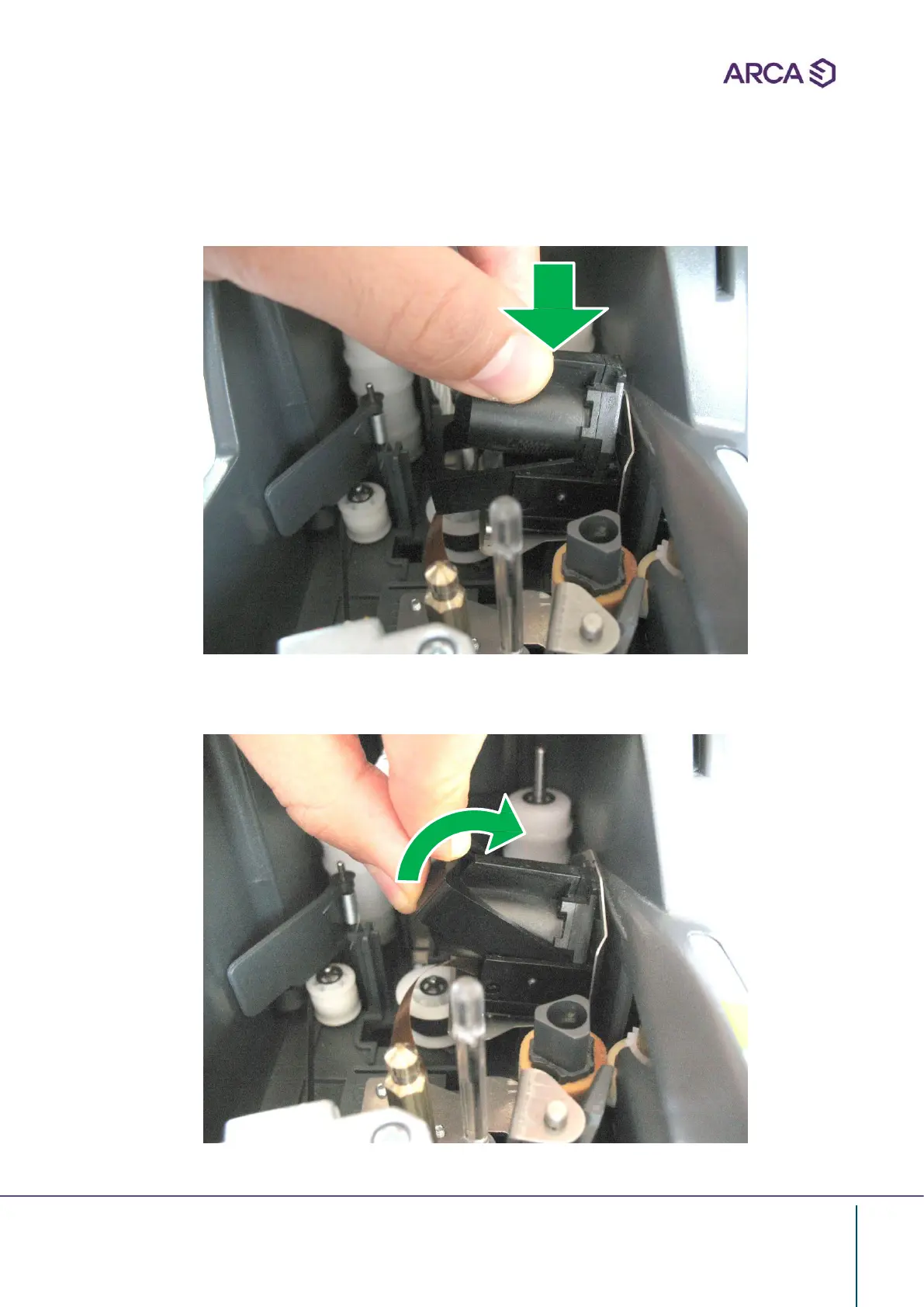 ARCA