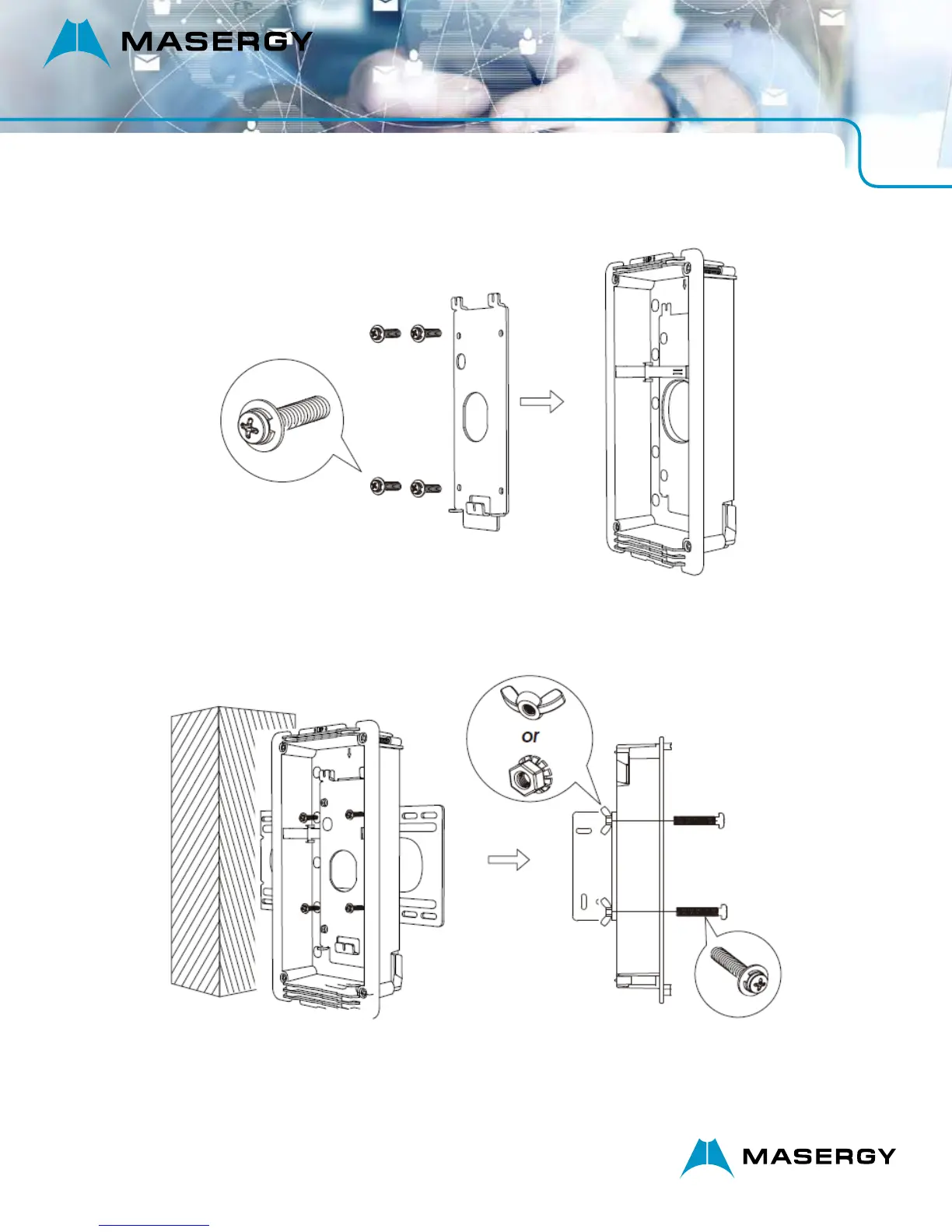 MASERGY

or

MASERGY