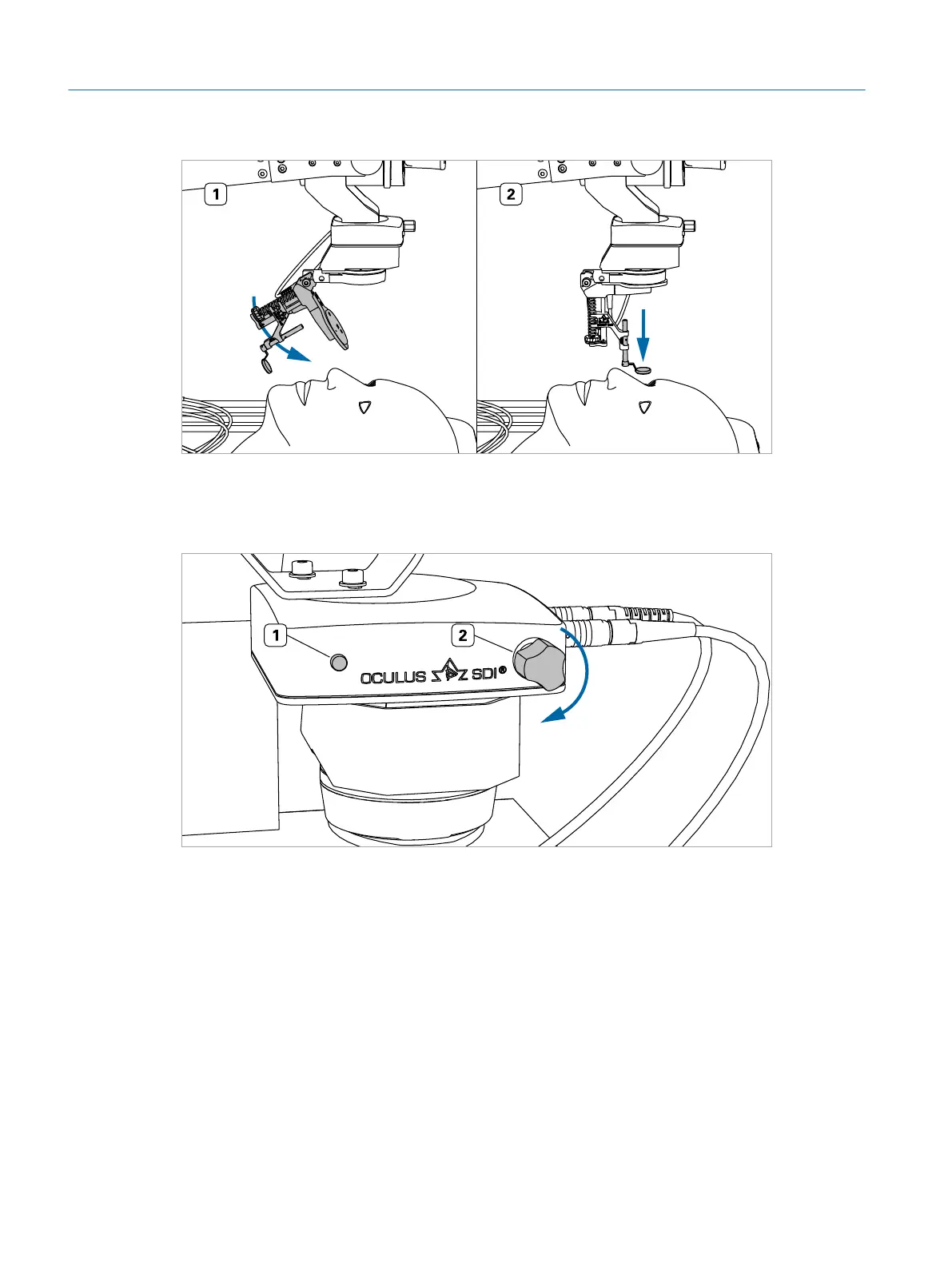 1

2

1

2

OCULUS SDI®