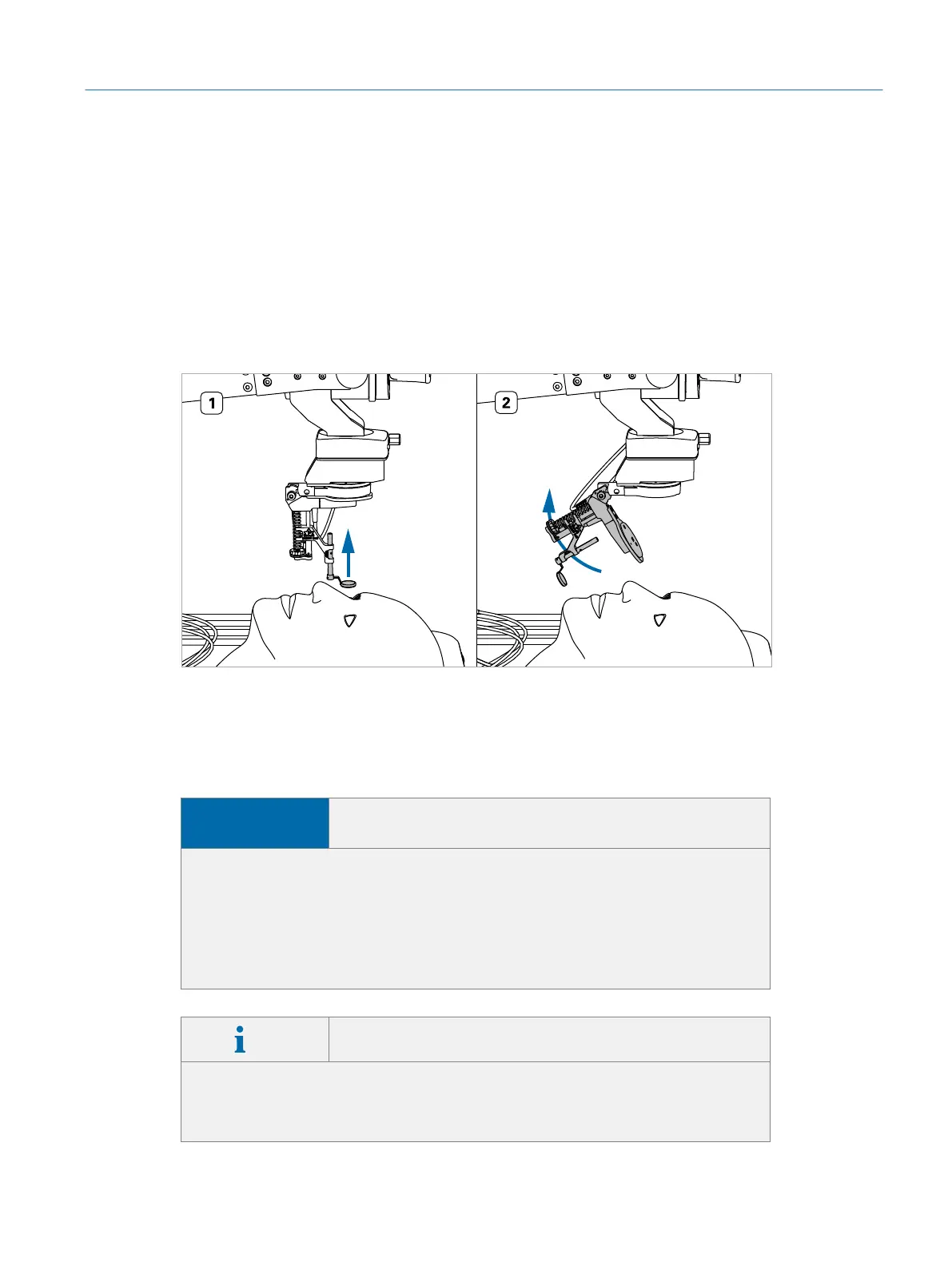 1

2