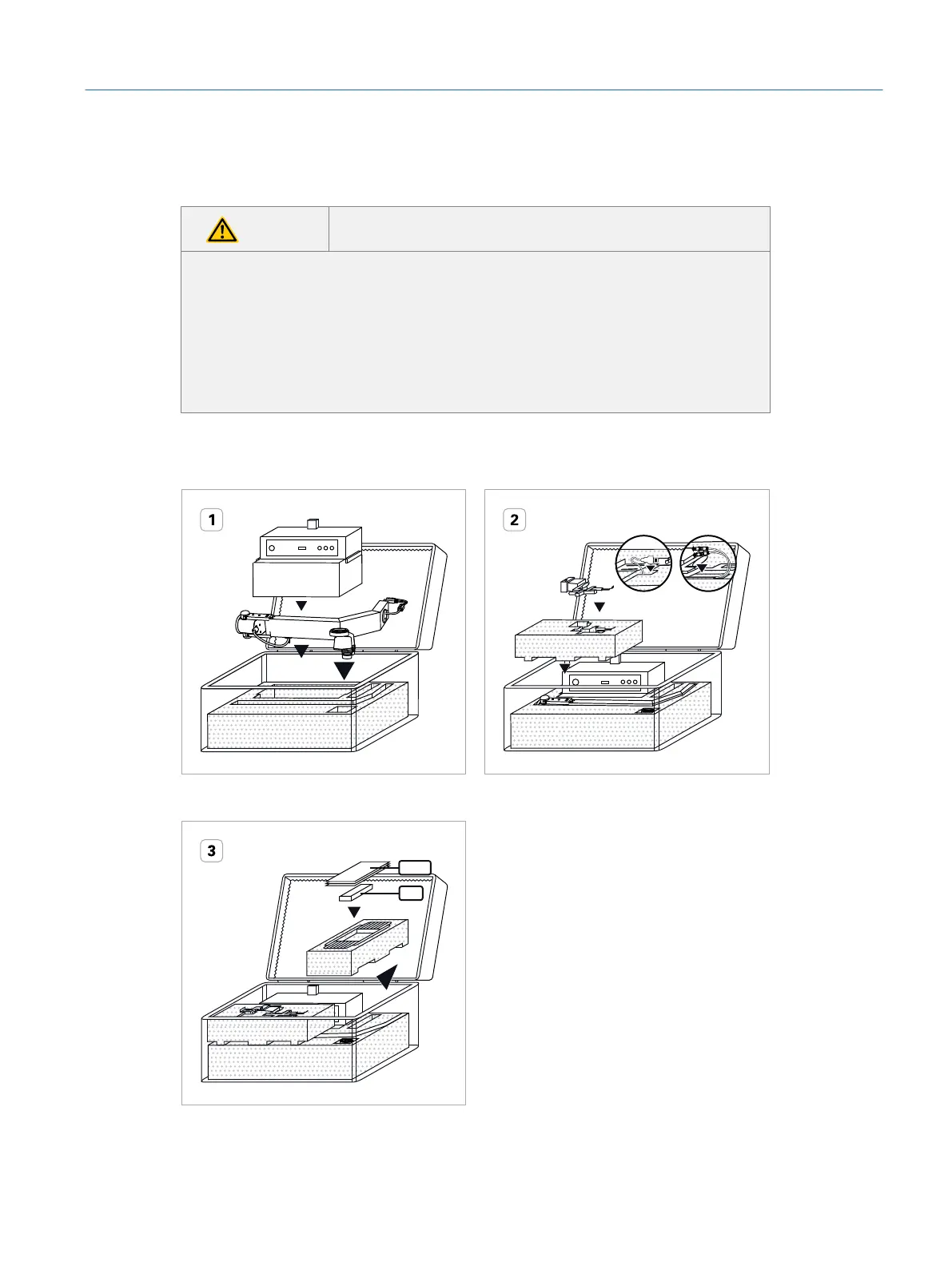 1

2

3