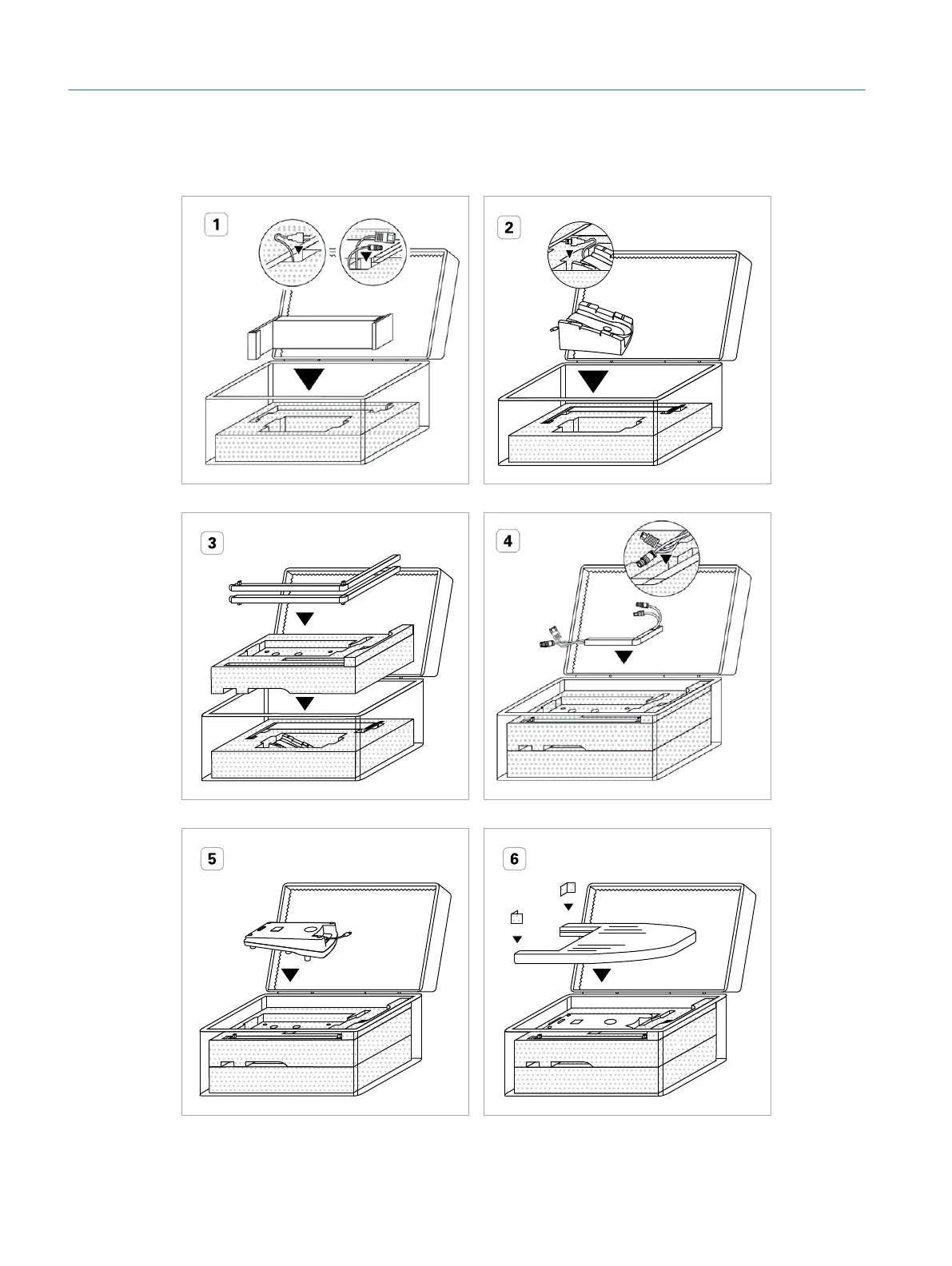 1

2

3

4

5

6