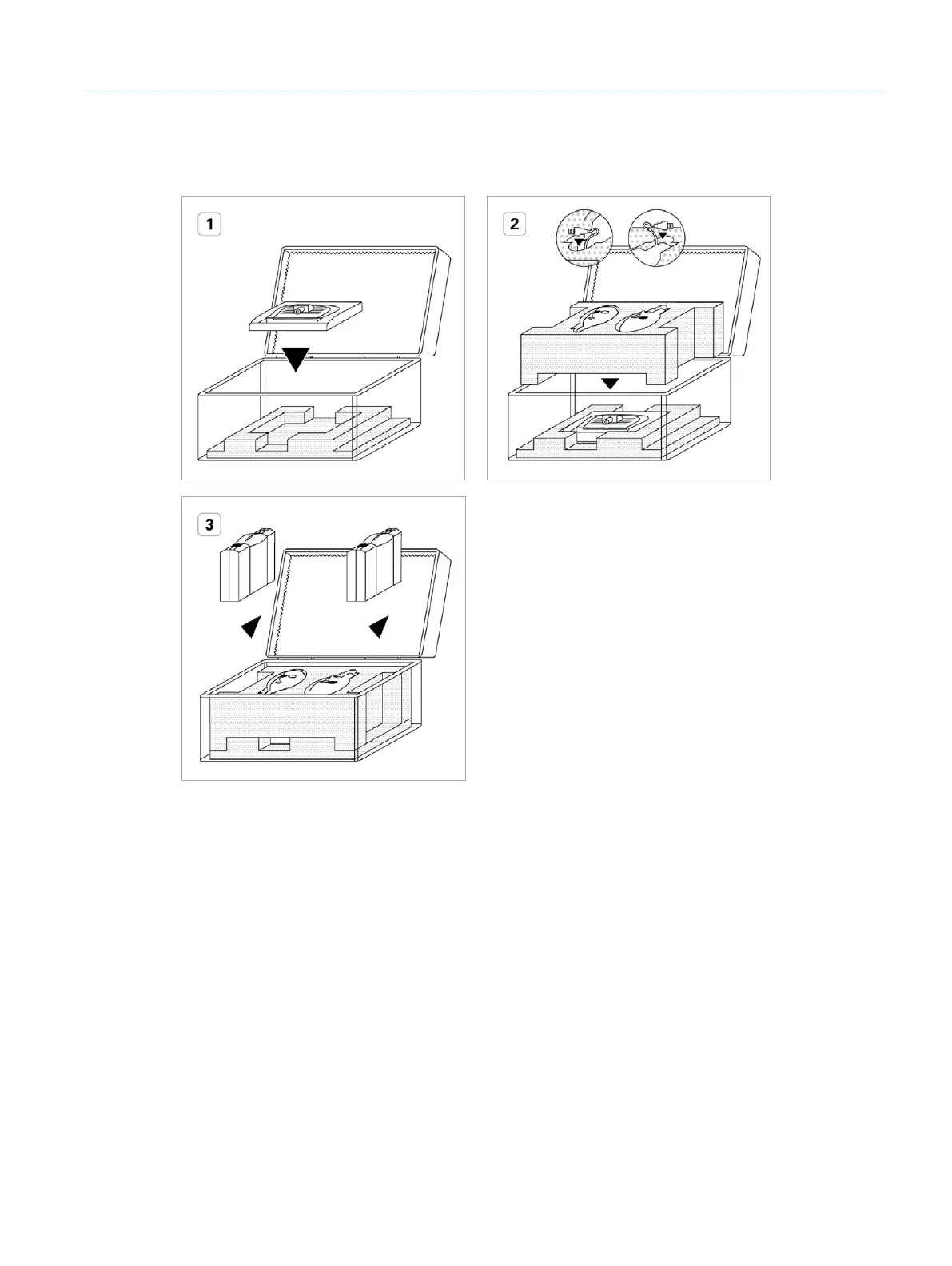 1

2

3