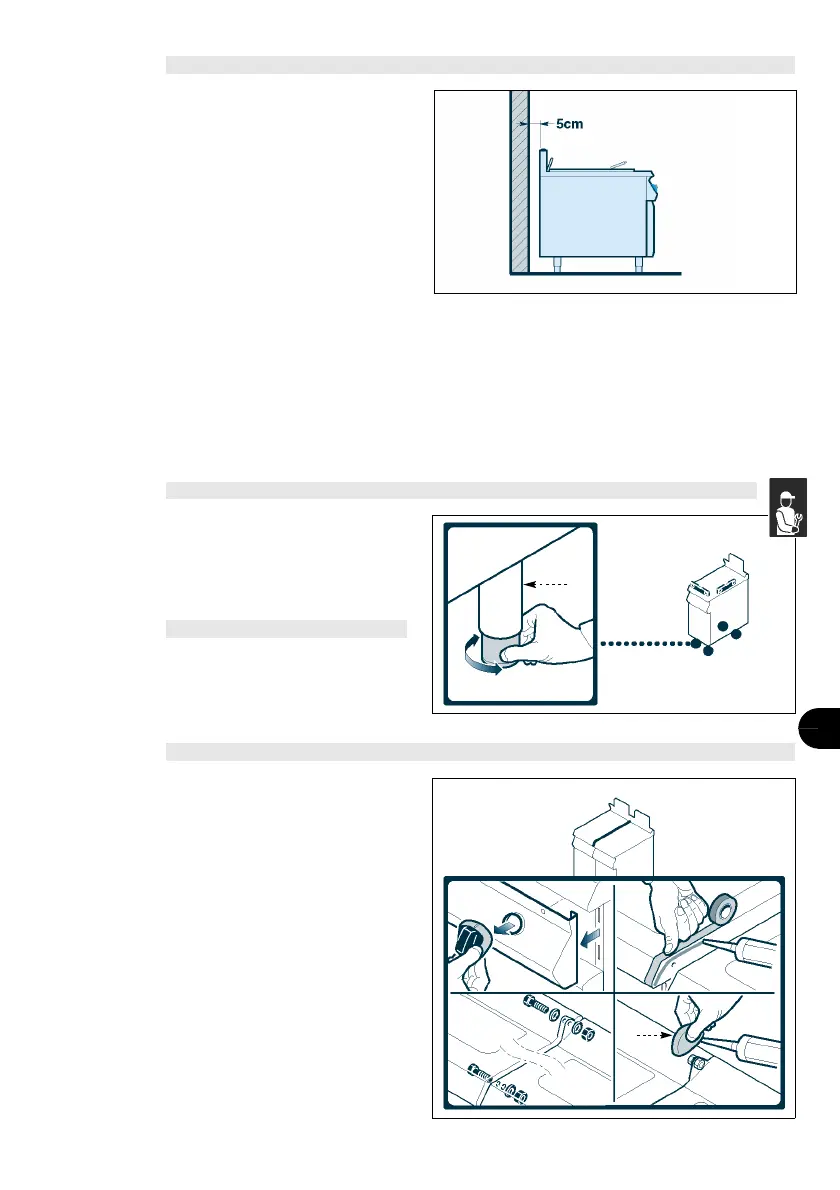 5cm