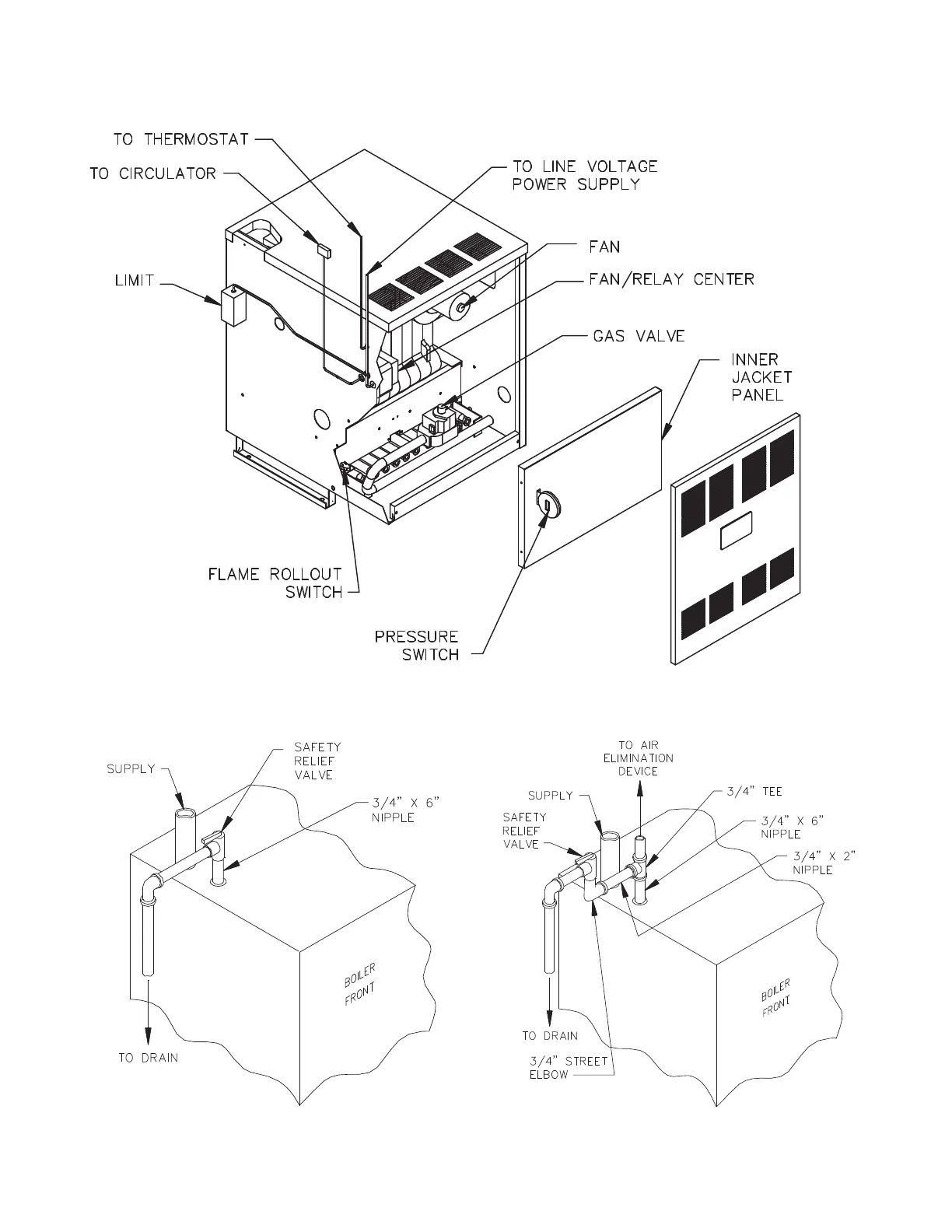 TO THERMOSTAT

TO CIRCULATOR

TO LINE VOLTAGE POWER SUPPLY

FAN

LIMIT

FAN/RELAY CENTER

GAS VALVE

INNER JACKET PANEL

FLAME ROLLOUT SWITCH

PRESSURE SWITCH

SUPPLY

SAFETY RELIEF VALVE

3/4" X 6" NIPPLE

BOILER FRONT

TO DRAIN

TO AIR ELIMINATION DEVICE

SUPPLY

3/4" TEE

SAFETY RELIEF VALVE

3/4" X 6" NIPPLE

3/4" X 2" NIPPLE

BOILER FRONT

TO DRAIN

3/4" STREET ELBOW