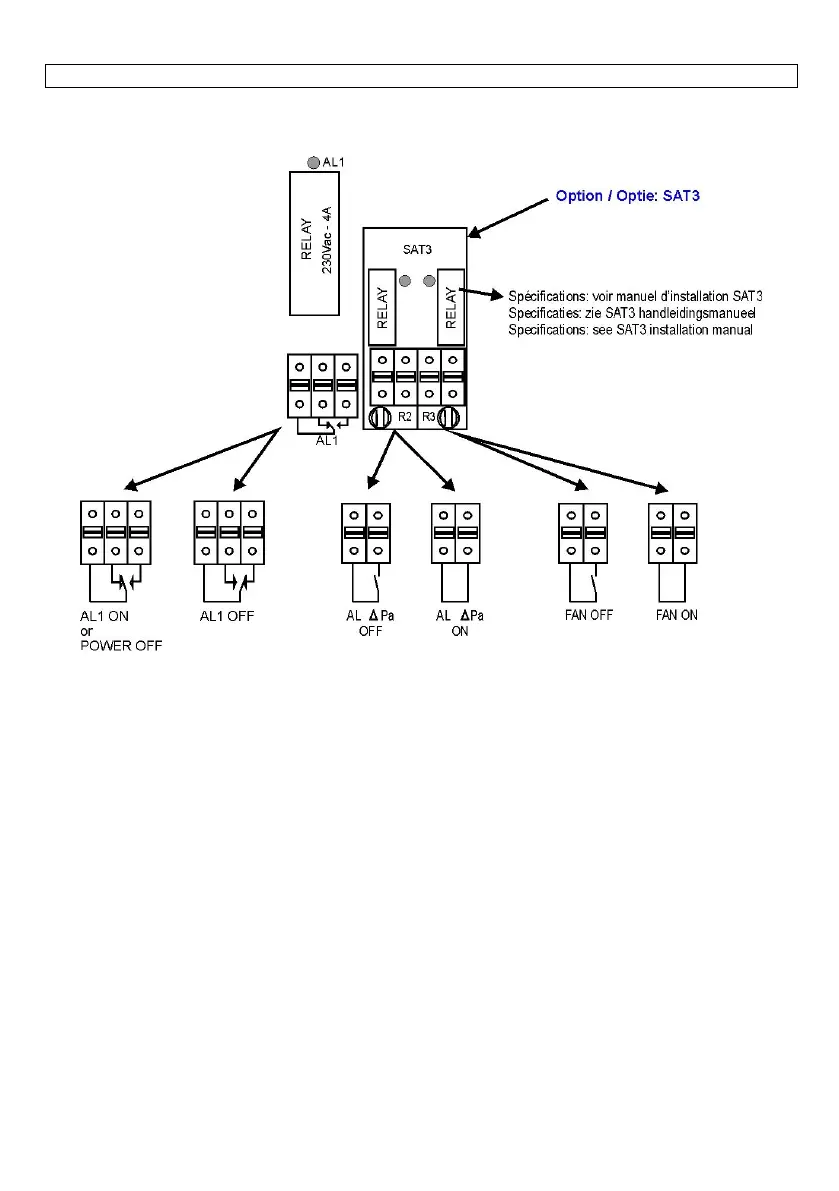 AL1

RELAY
230Vac - 4A

Option / Optie: SAT3

SAT3

RELAY

RELAY

Spécifications: voir manuel d'installation SAT3
Specificaties: zie SAT3 handleidingsmanueel
Specifications: see SAT3 installation manual

R2 R3

AL1

AL1 ON
or
POWER OFF

AL1 OFF

AL $\Delta$Pa
OFF

AL $\Delta$Pa
ON

FAN OFF

FAN ON