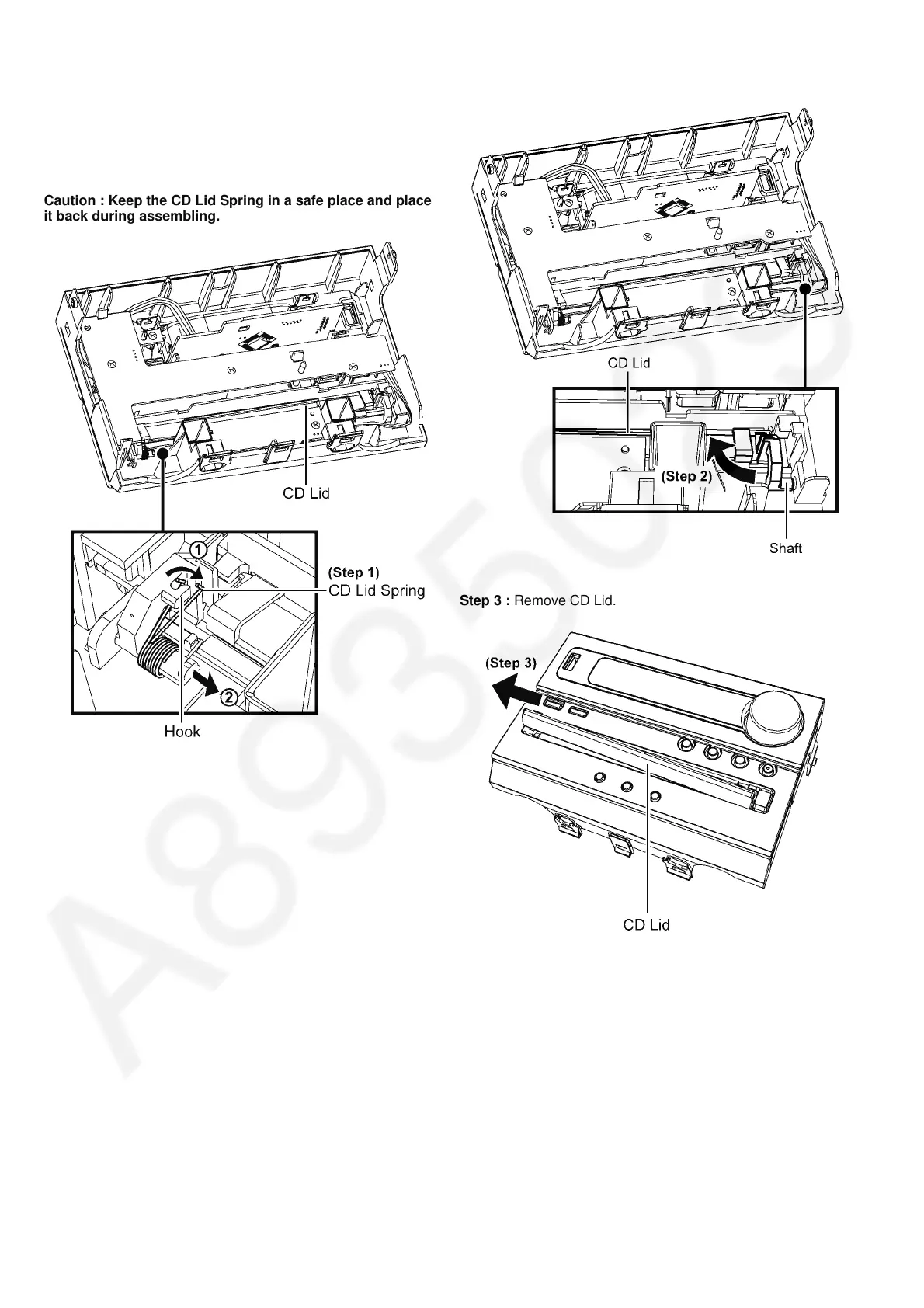 Caution : Keep the CD Lid Spring in a safe place and place it back during assembling.

CD Lid

1

(Step 1)
CD Lid Spring

2

Hook

CD Lid

(Step 2)

Shaft

Step 3 : Remove CD Lid.

(Step 3)

CD Lid

A89350