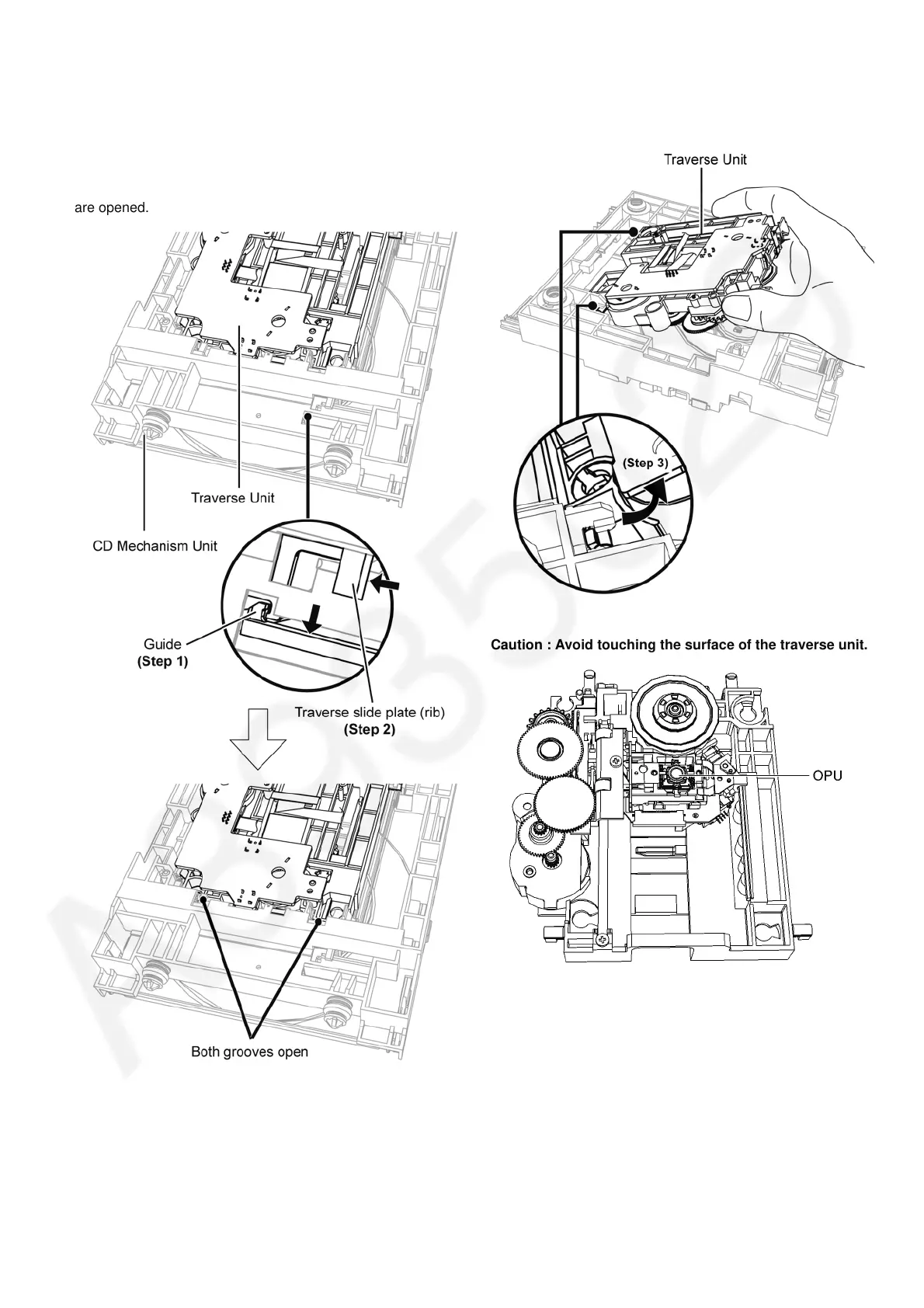 are opened.

Traverse Unit

CD Mechanism Unit

Guide
(Step 1)

Traverse slide plate (rib)
(Step 2)

Both grooves open

Traverse Unit

(Step 3)

Caution : Avoid touching the surface of the traverse unit.

OPU