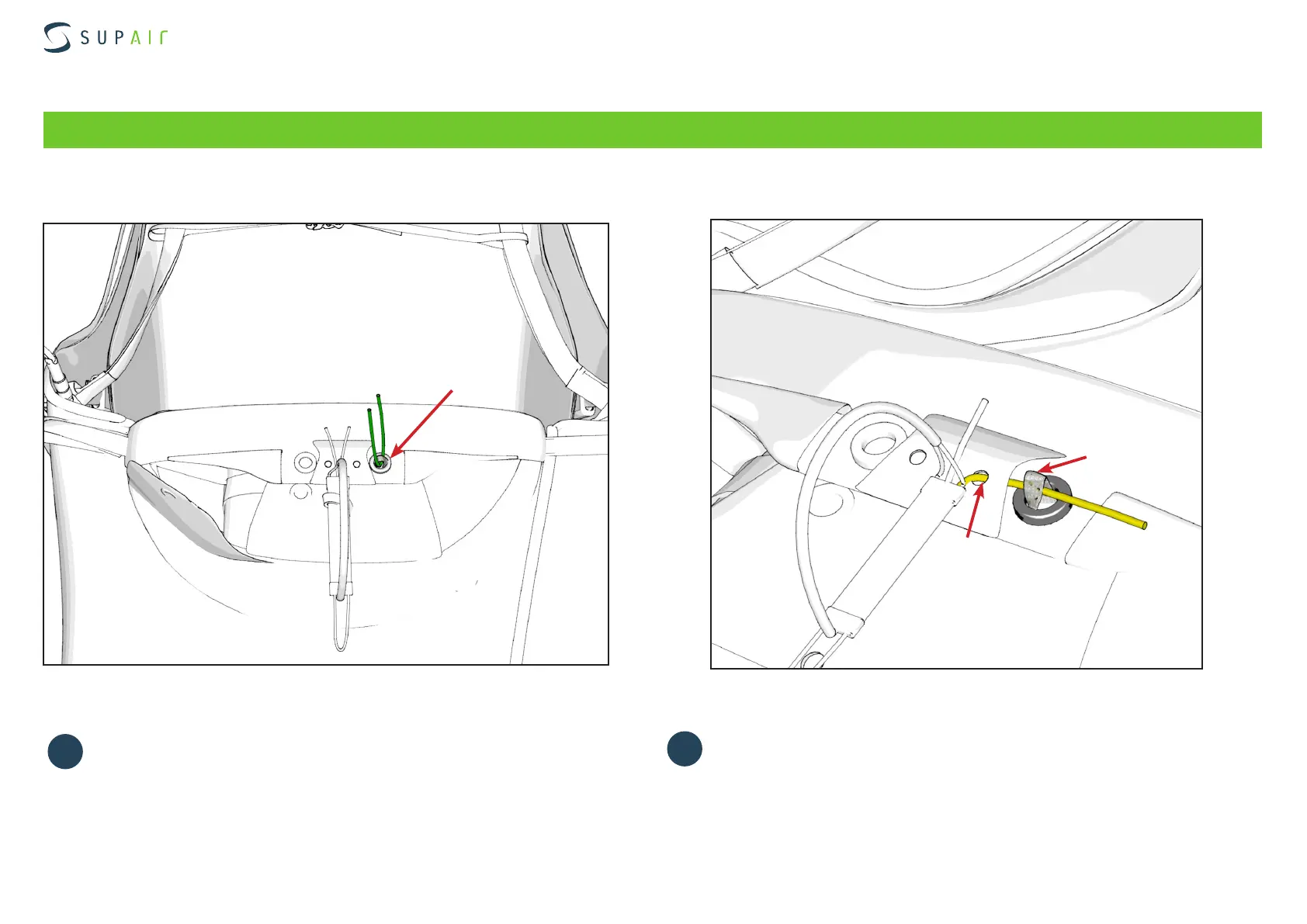 SUPAIR