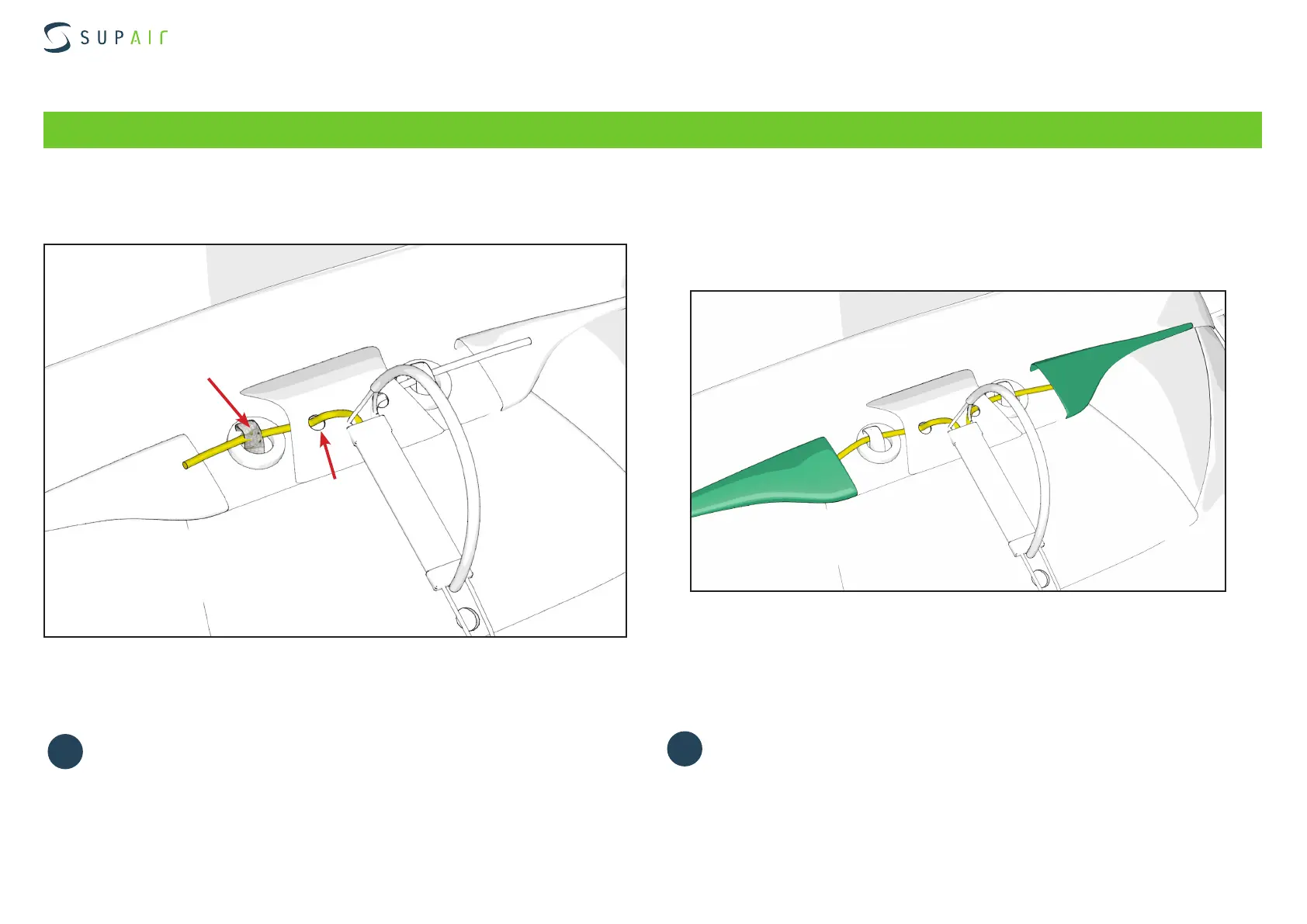 SUPAIR