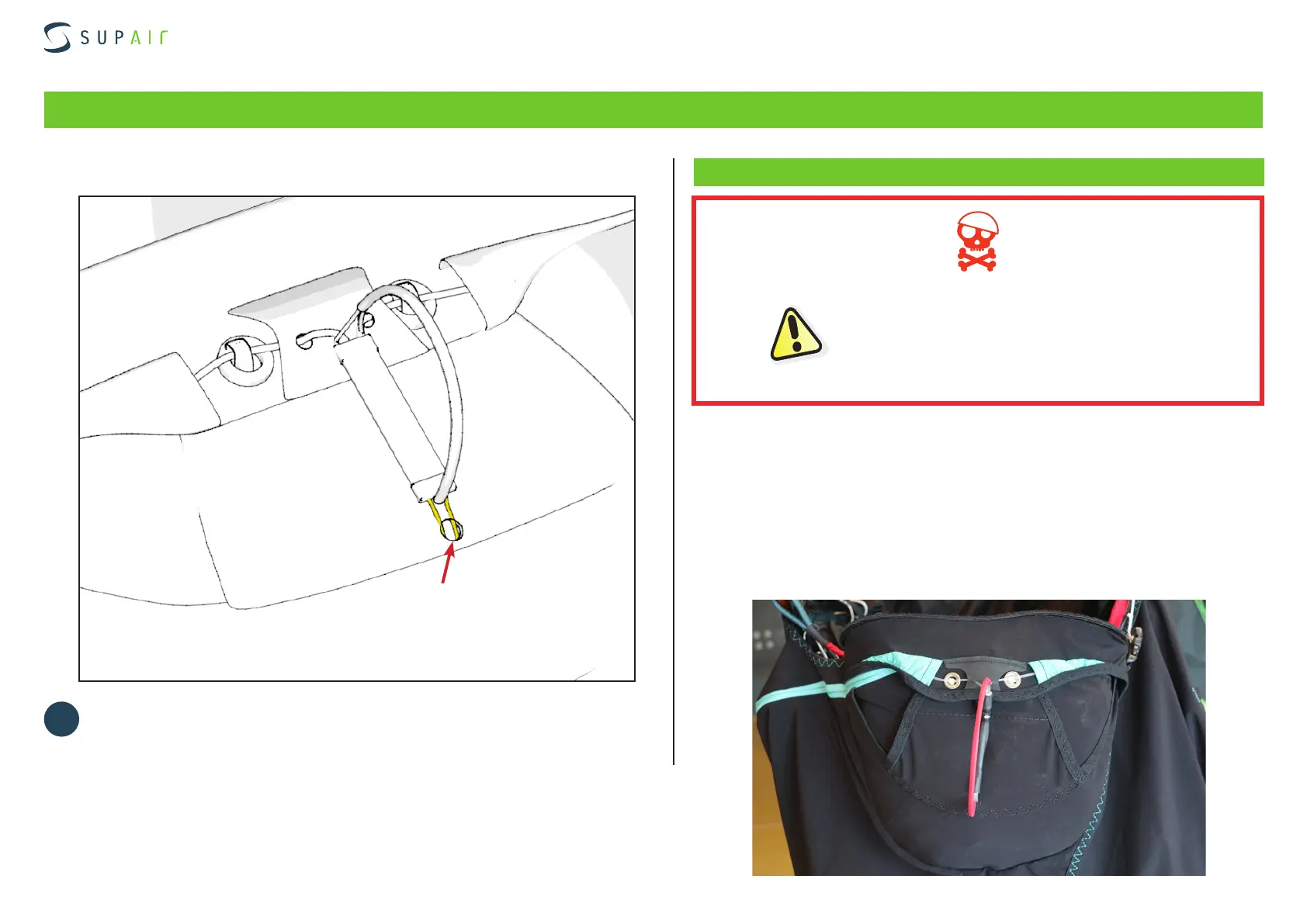 SUPAIR