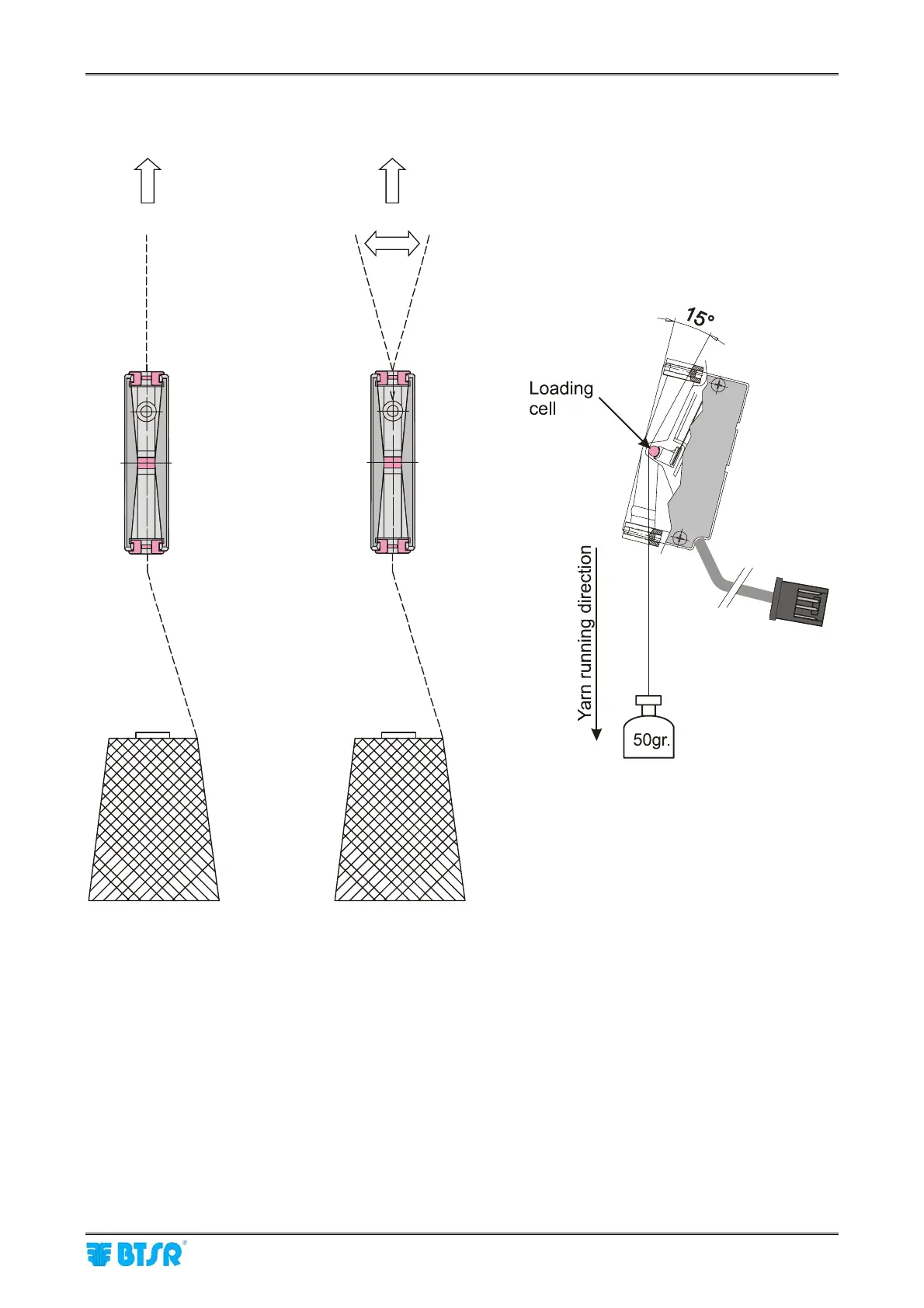 15°

Loading cell

Yarn running direction

50gr.

BTSR®