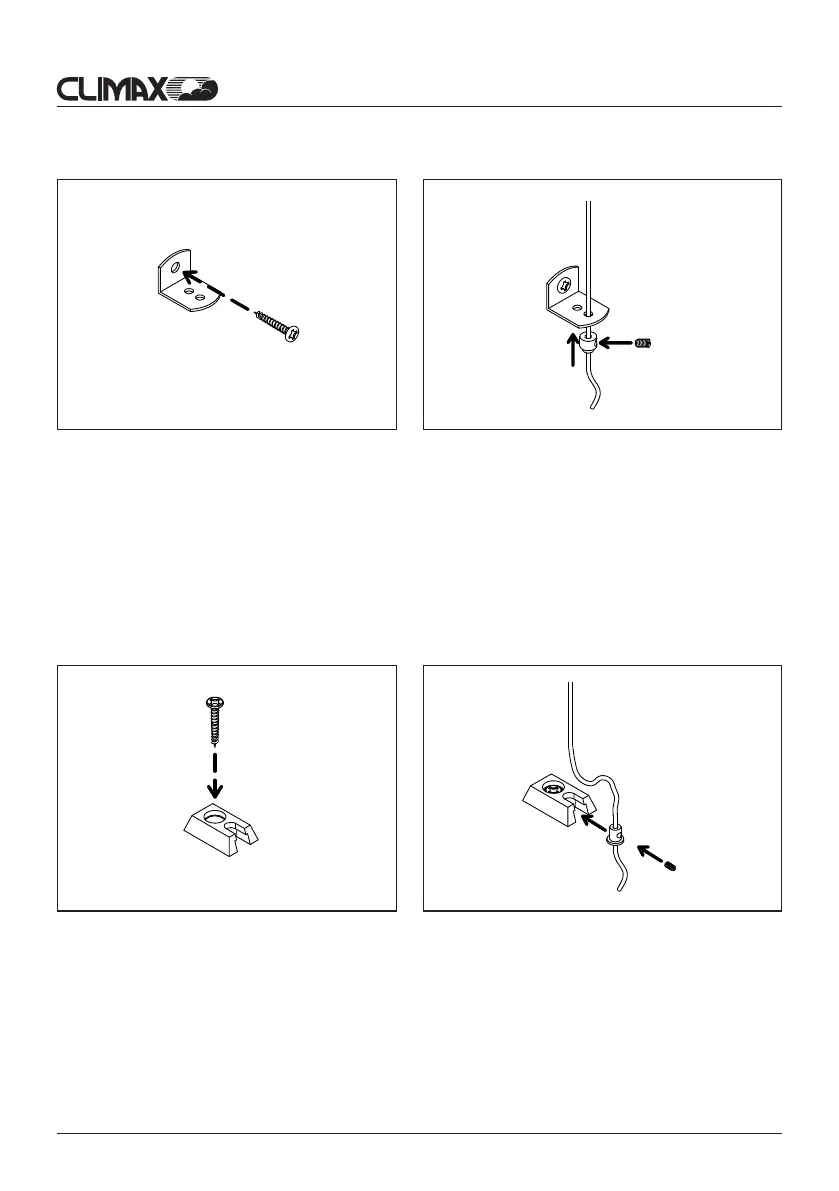 CLIMAX