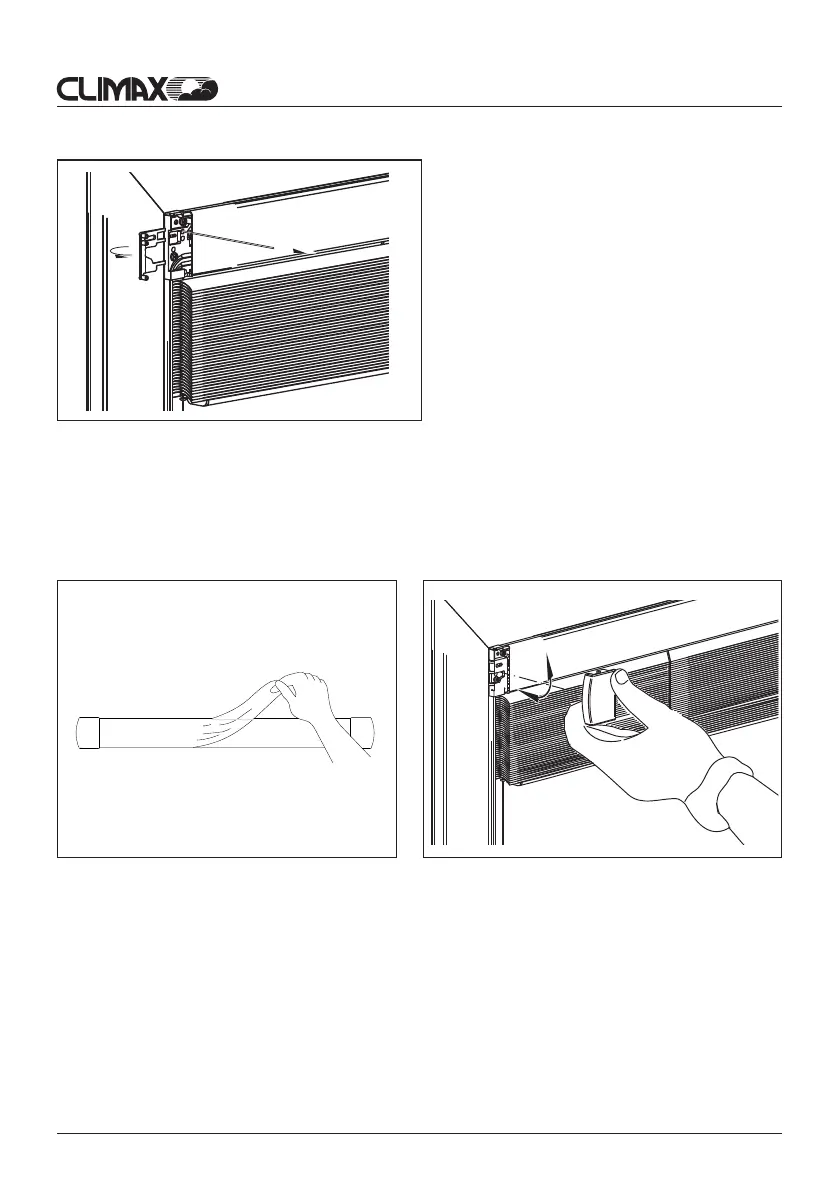 CLIMAX