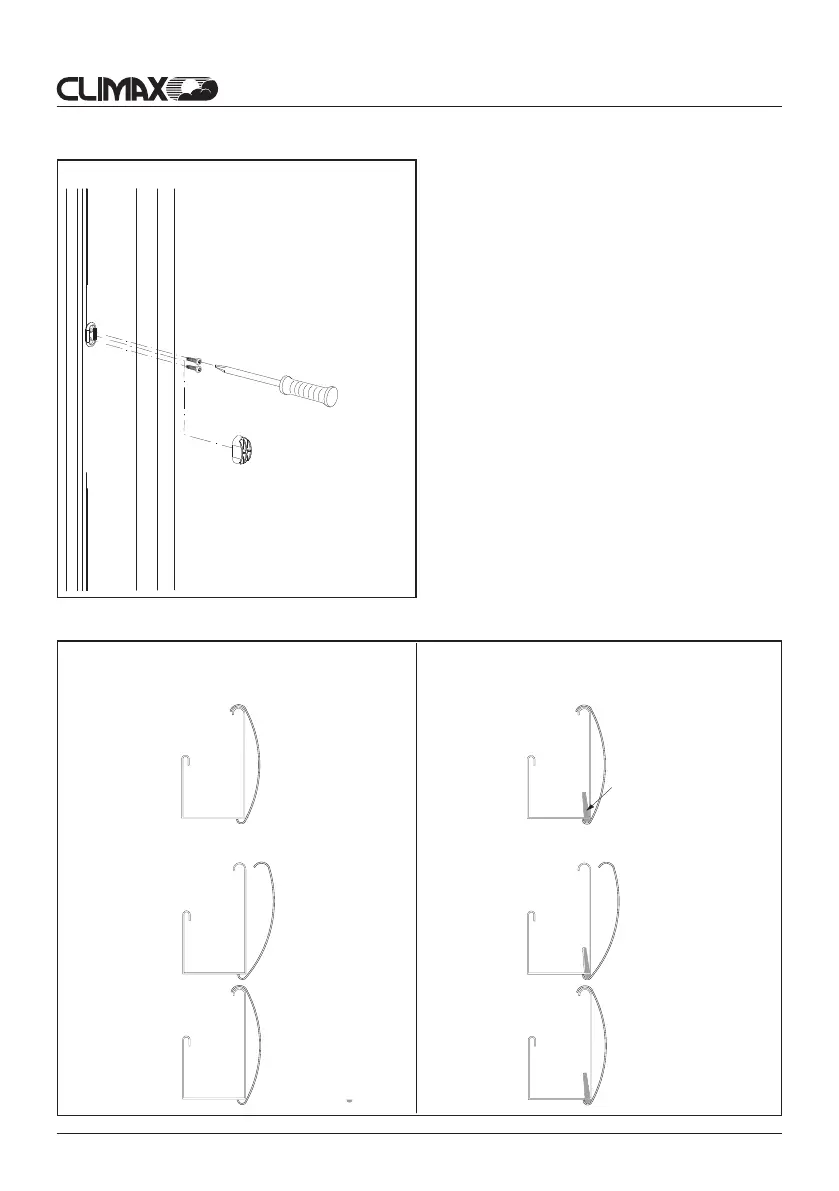 CLIMAX