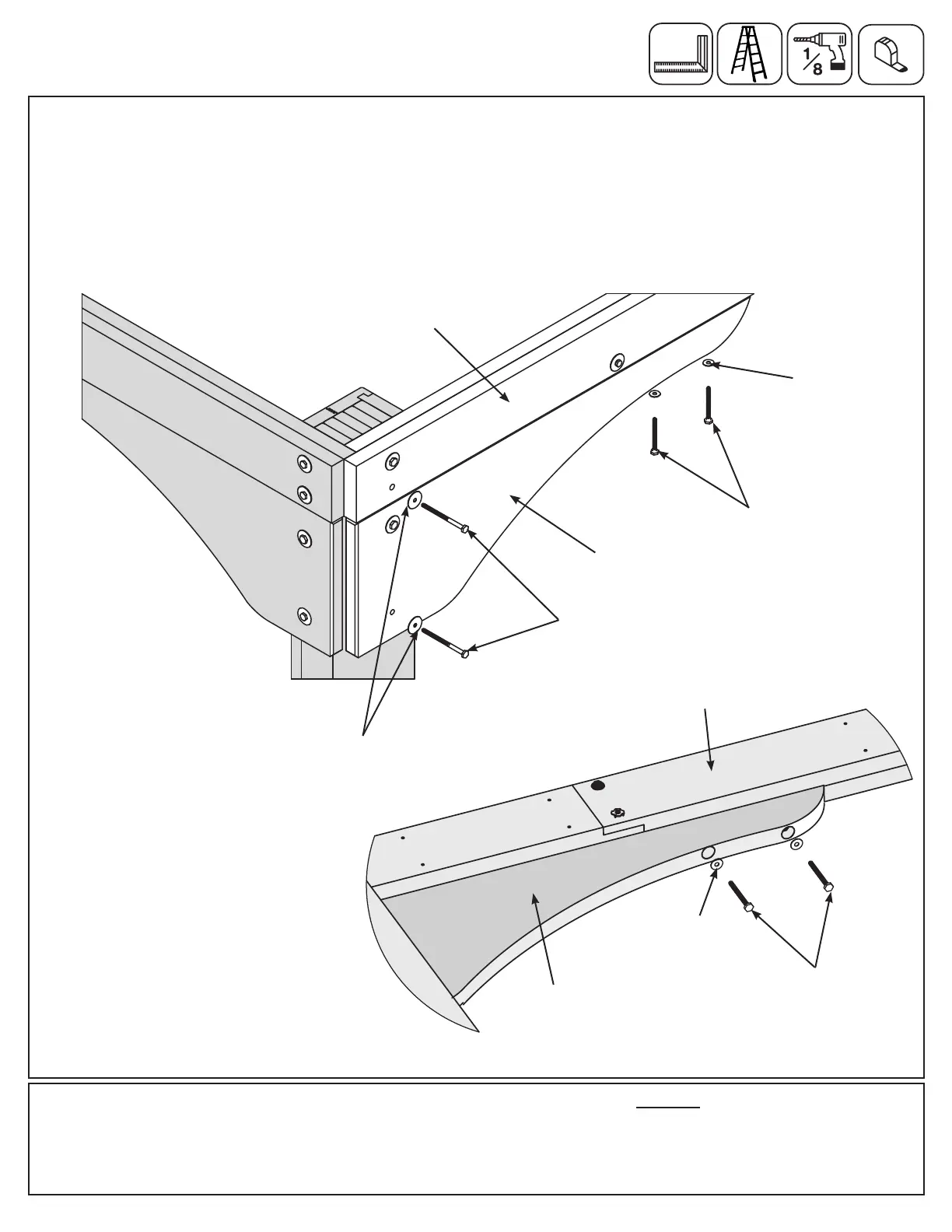 $\frac{1}{8}$