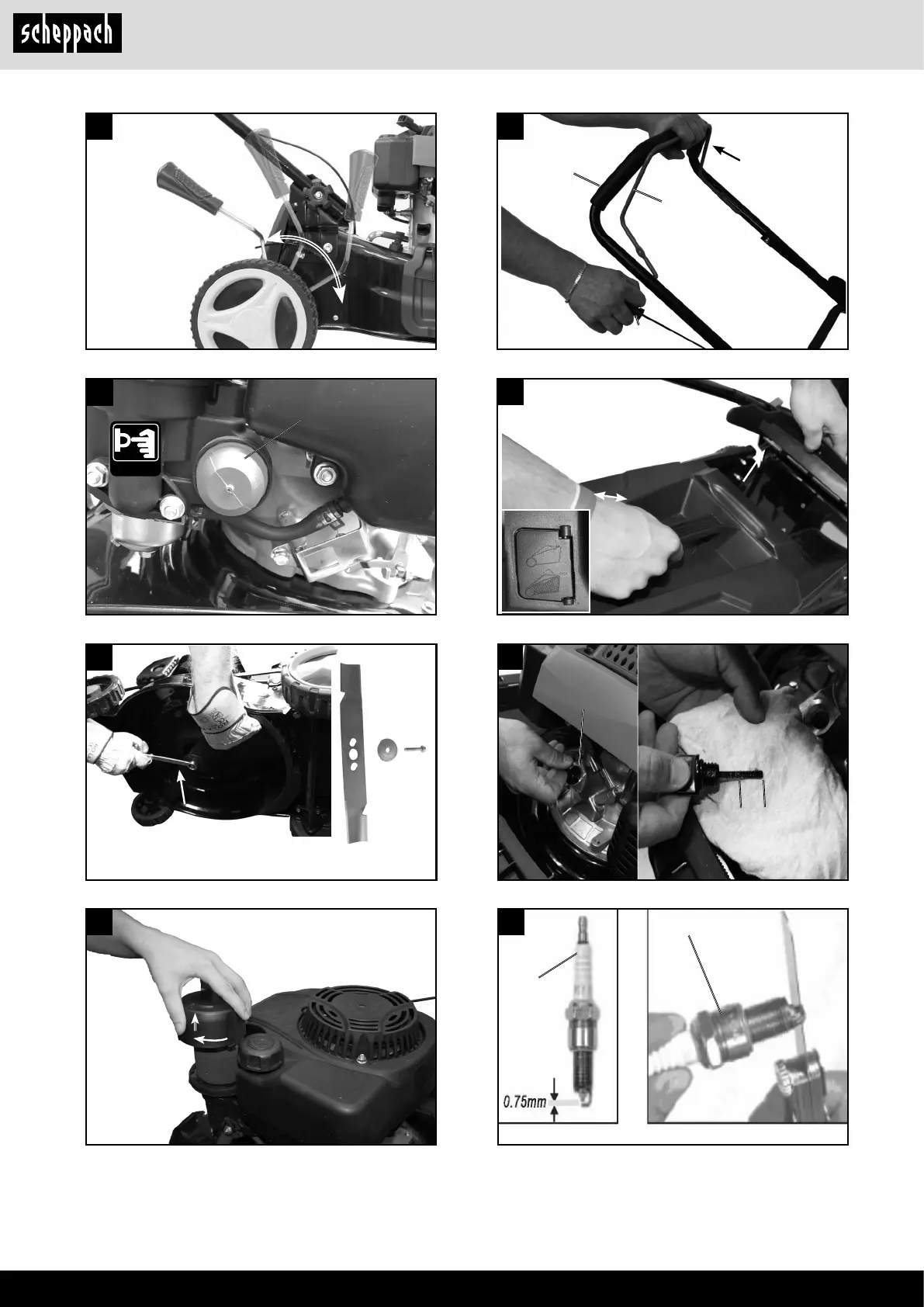 scheppach

0.75mm