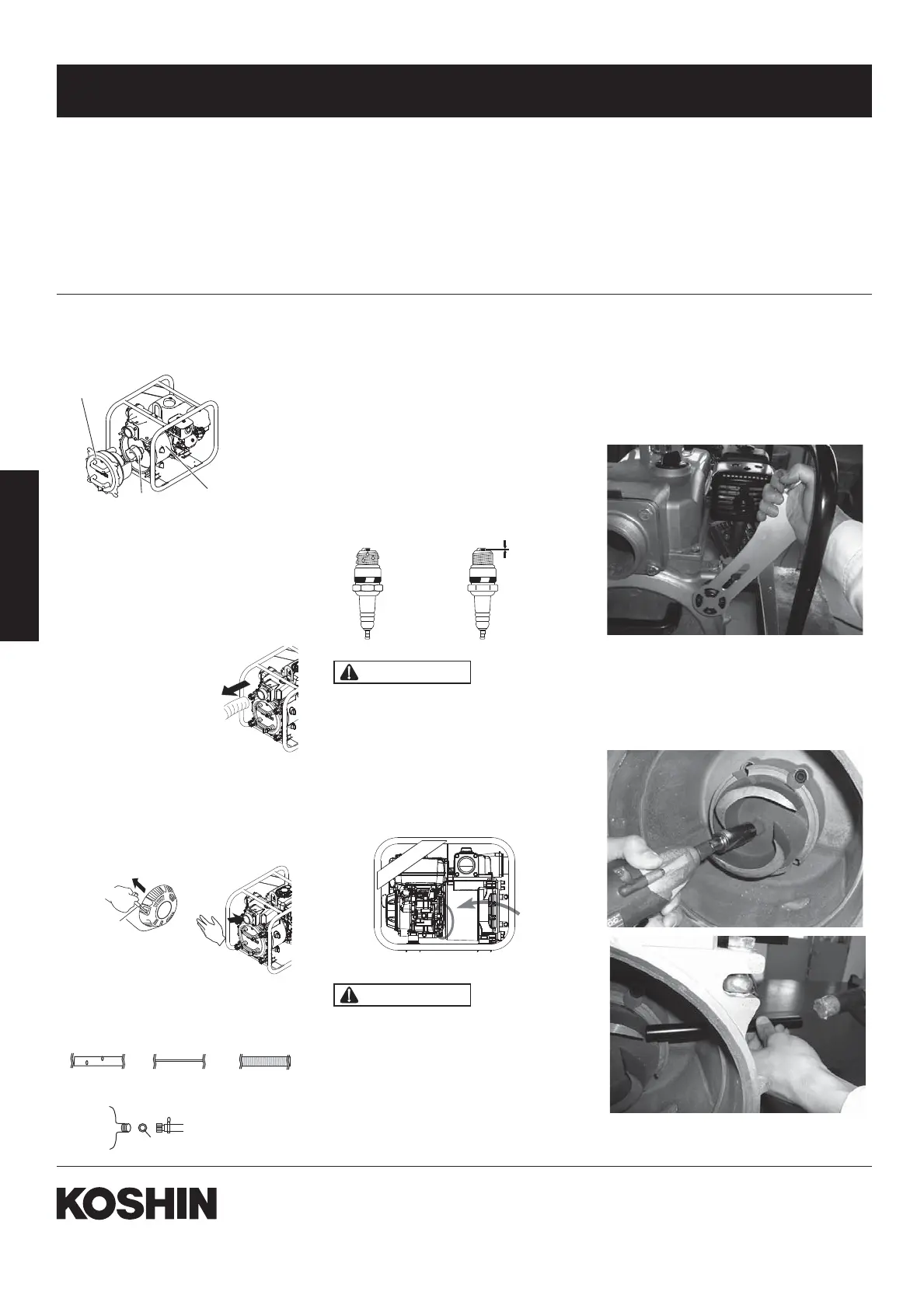 KOSHIN