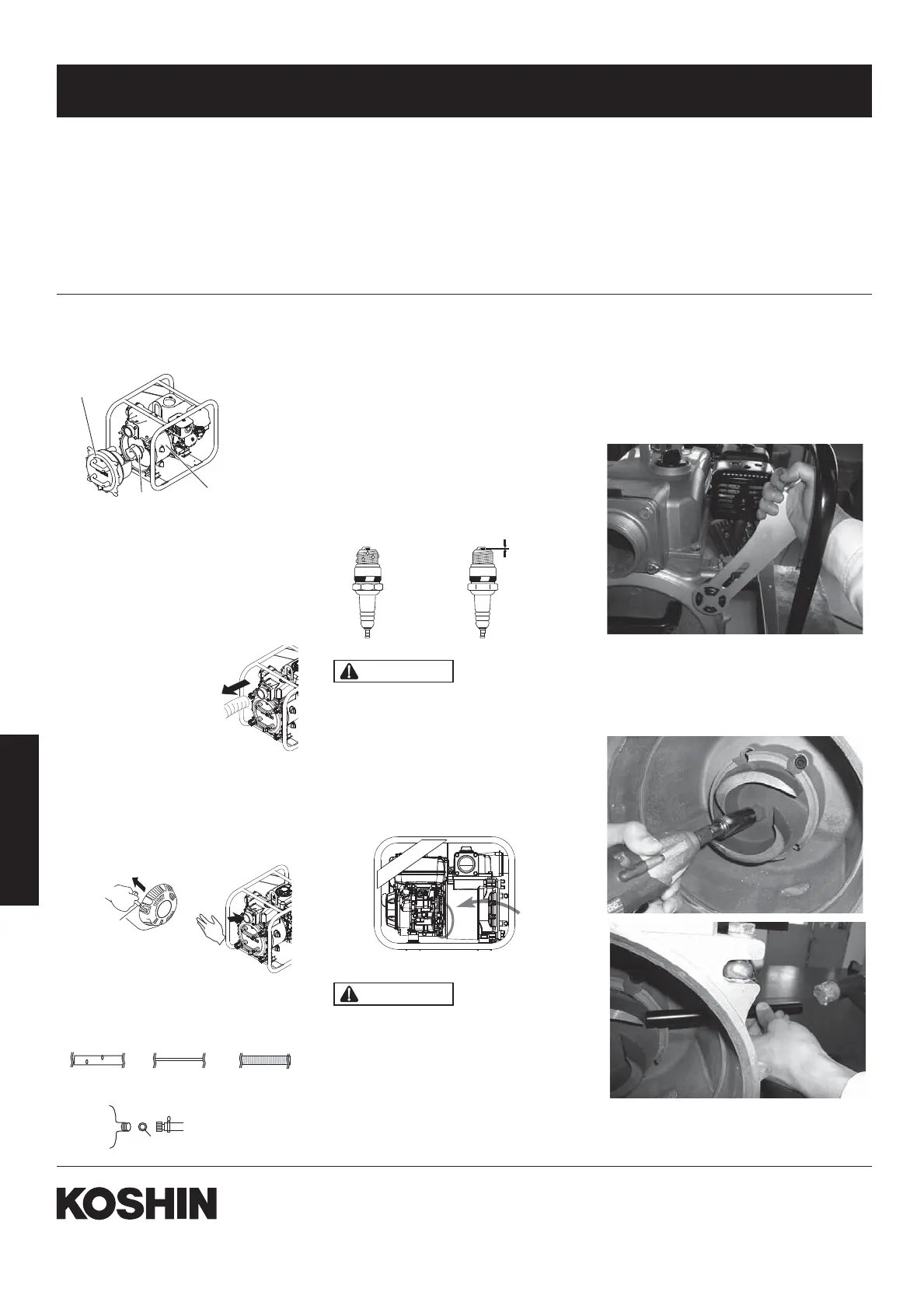 KOSHIN