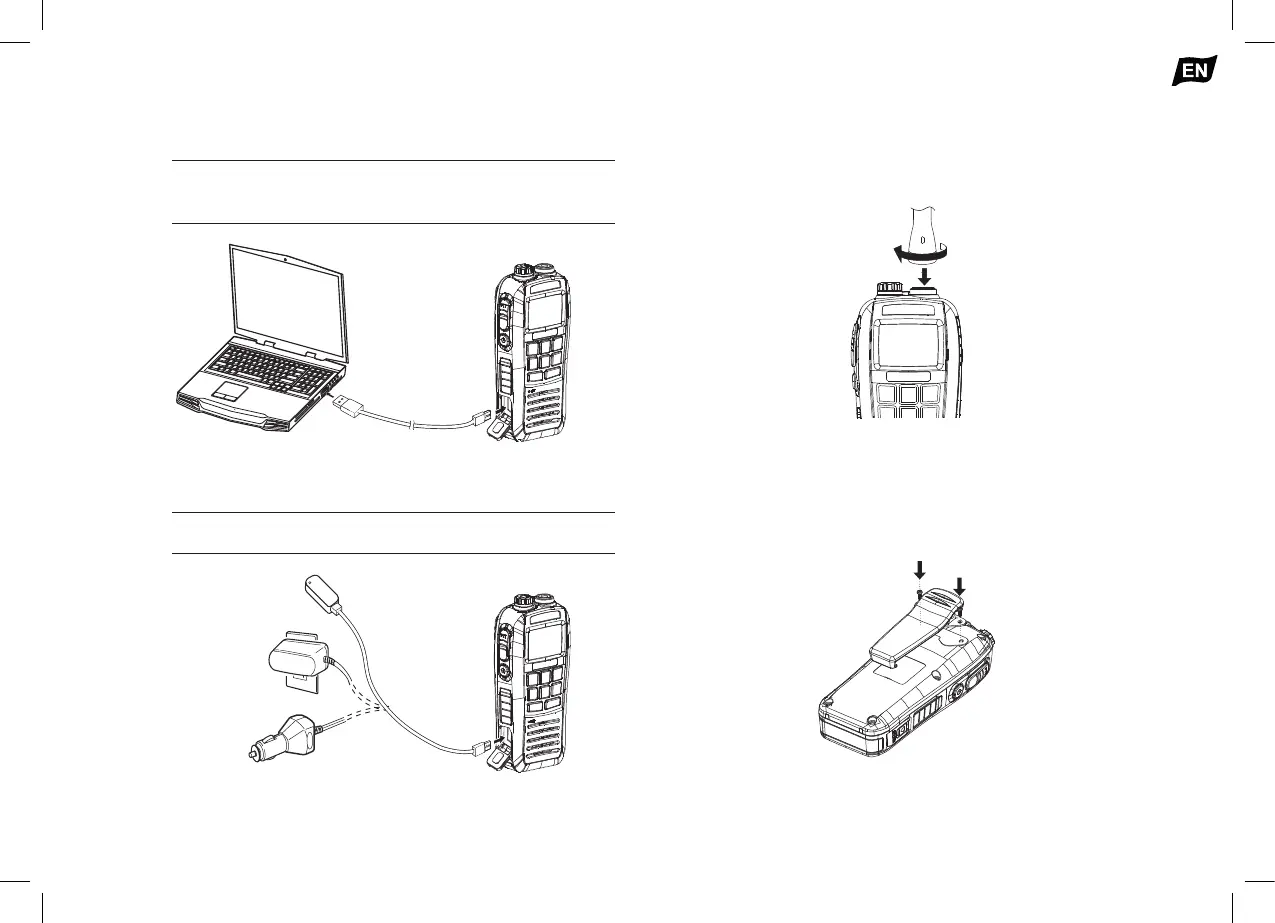 EN