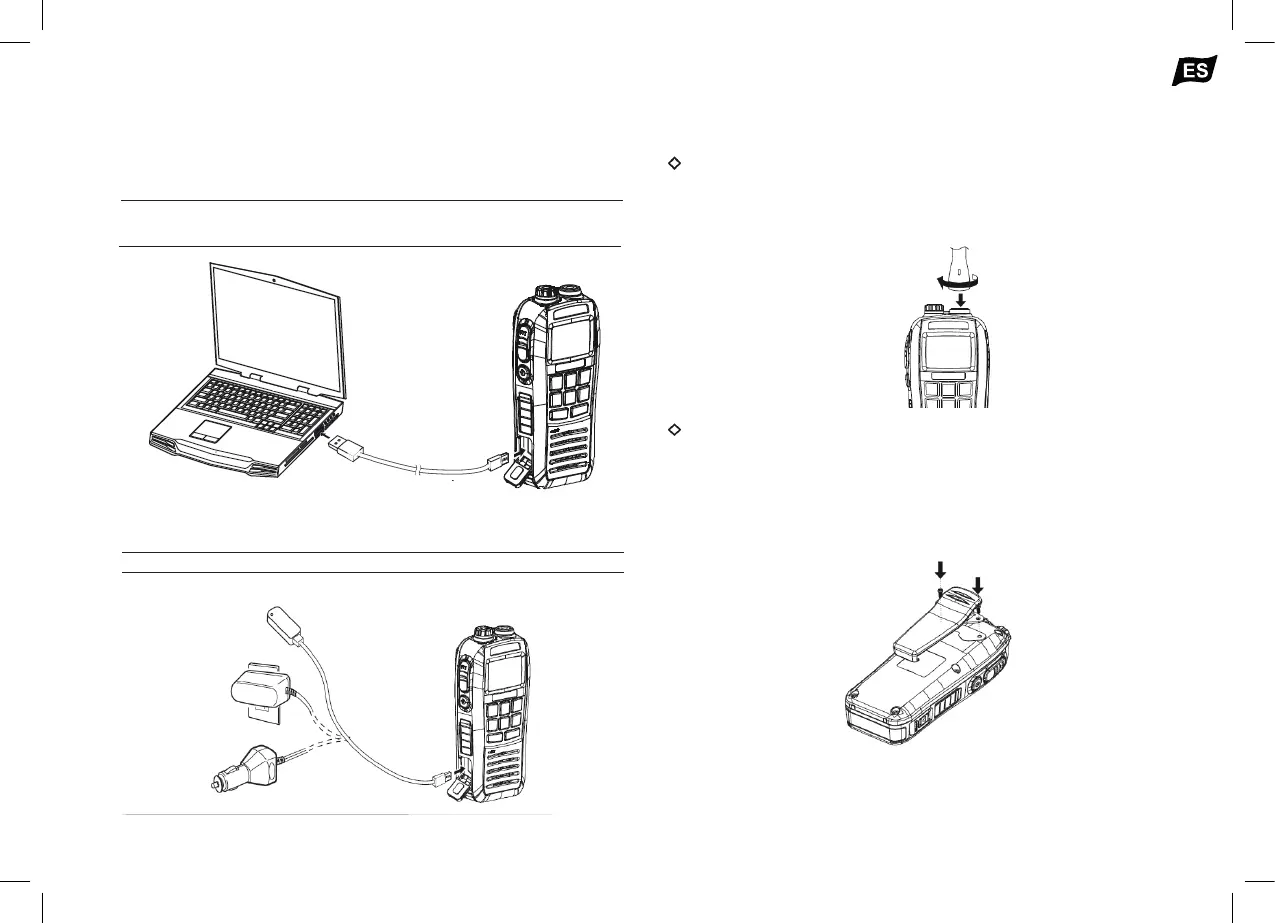 ES