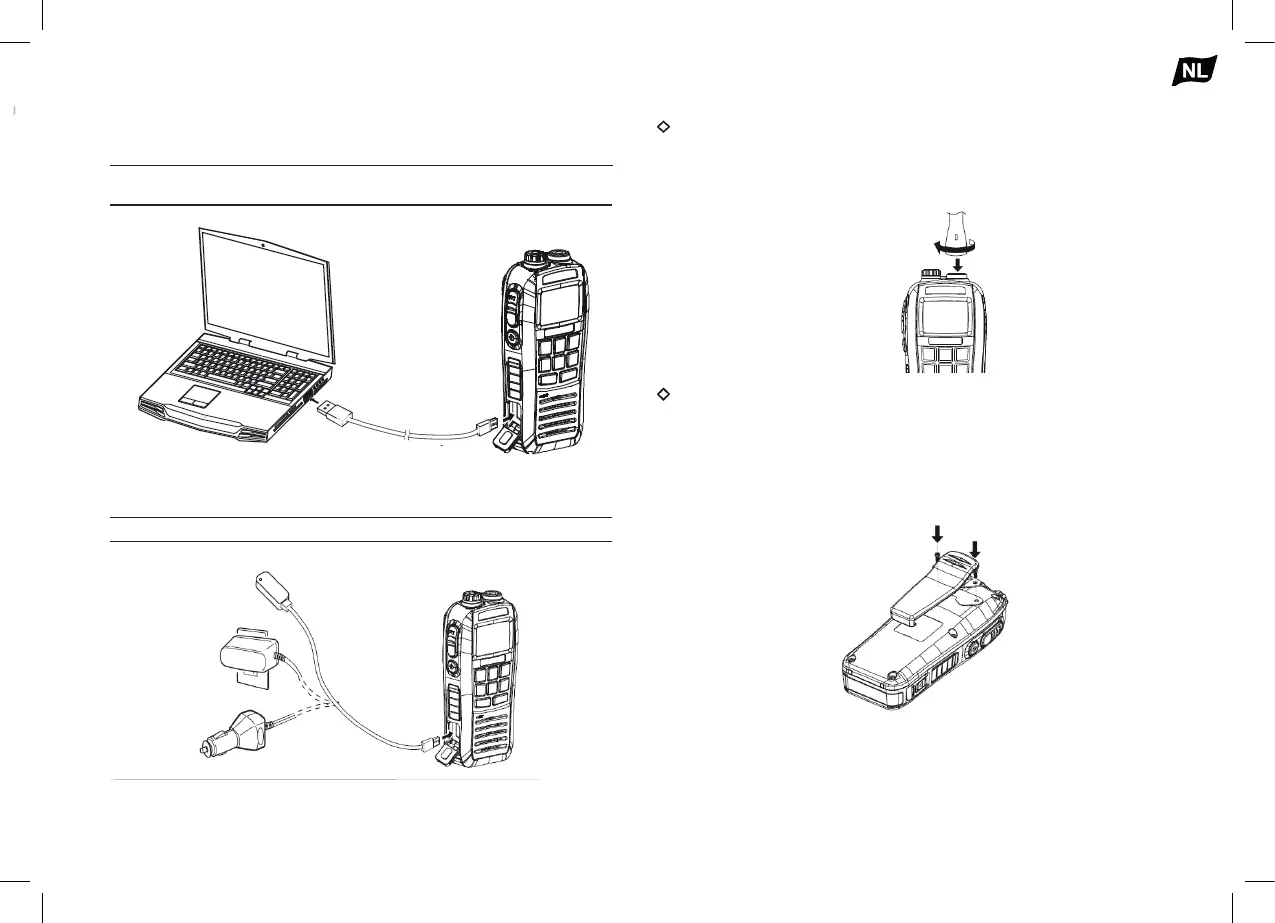 NL