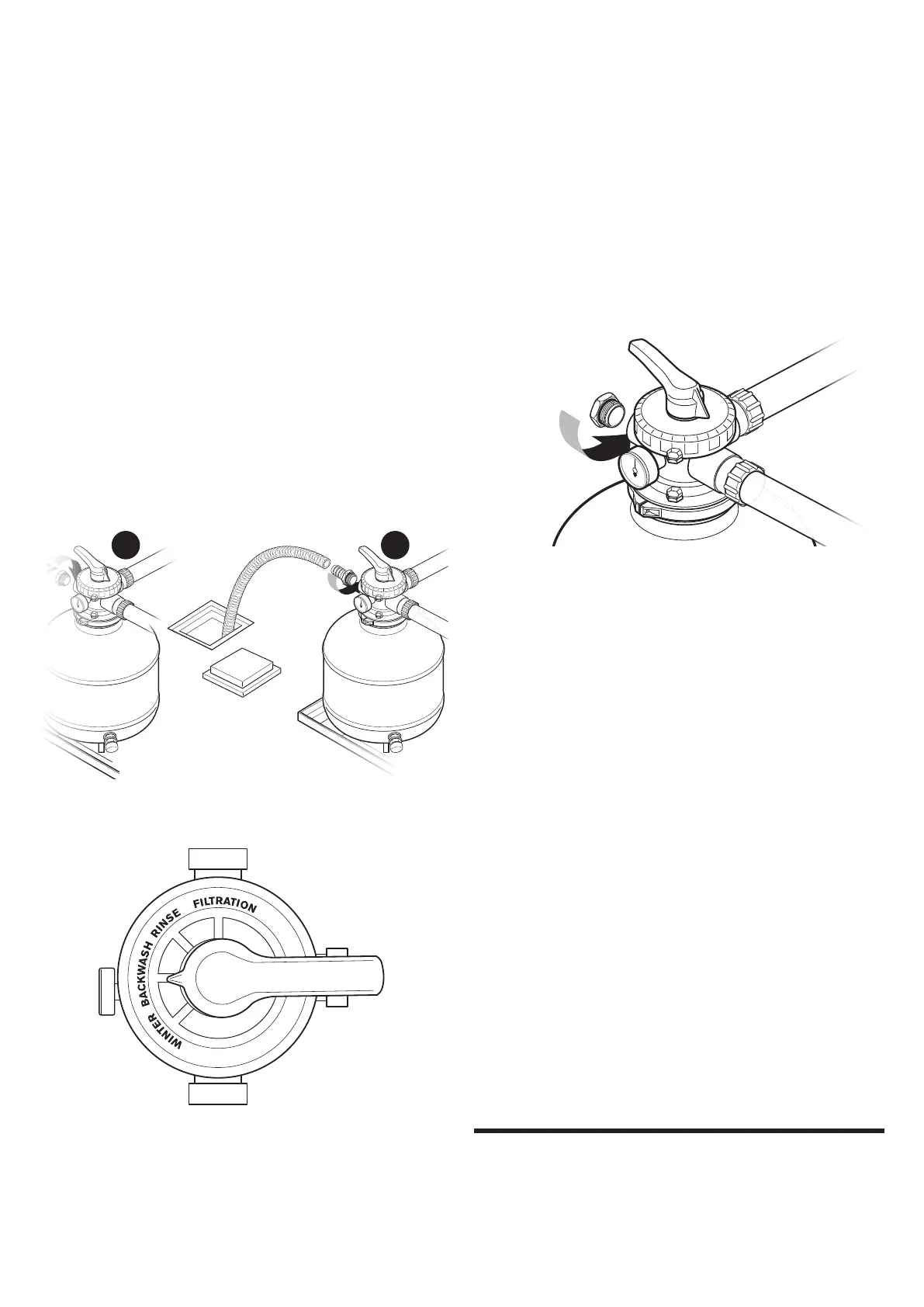 WINTER BACKWASH RINSE FILTRATION