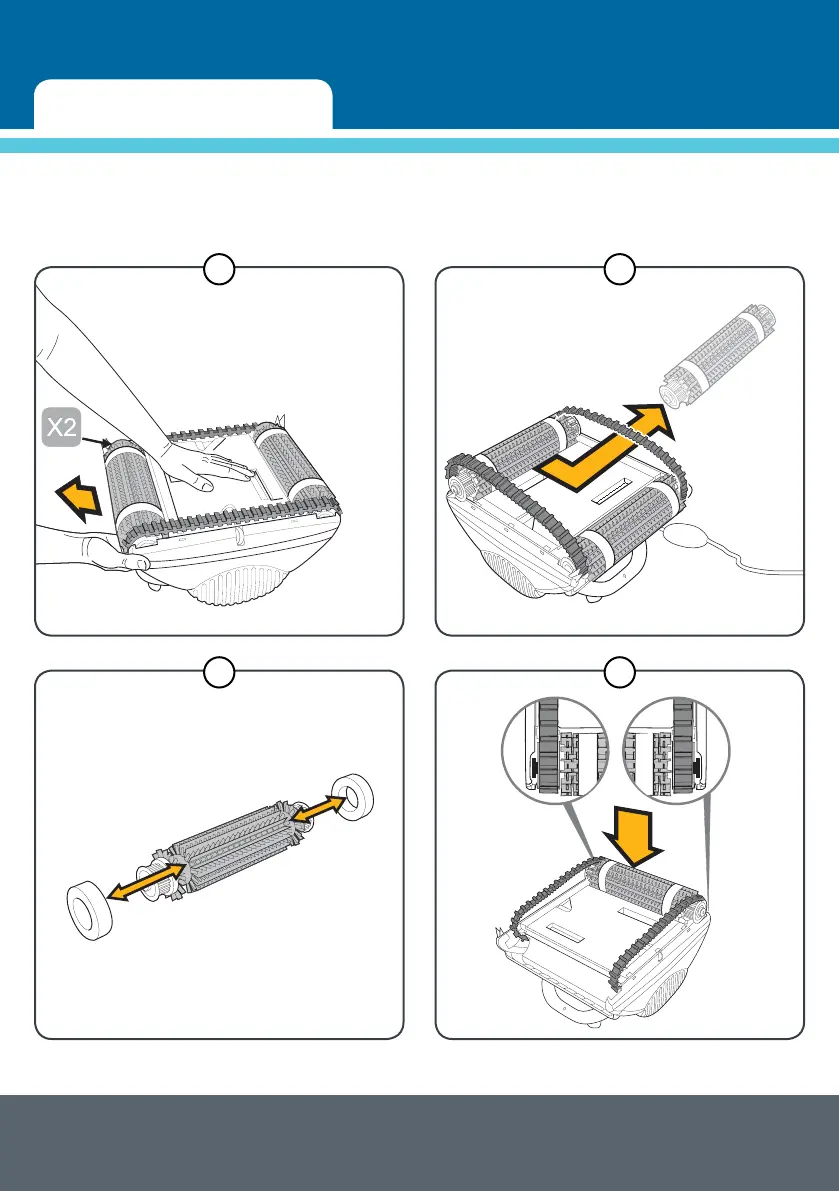 X2