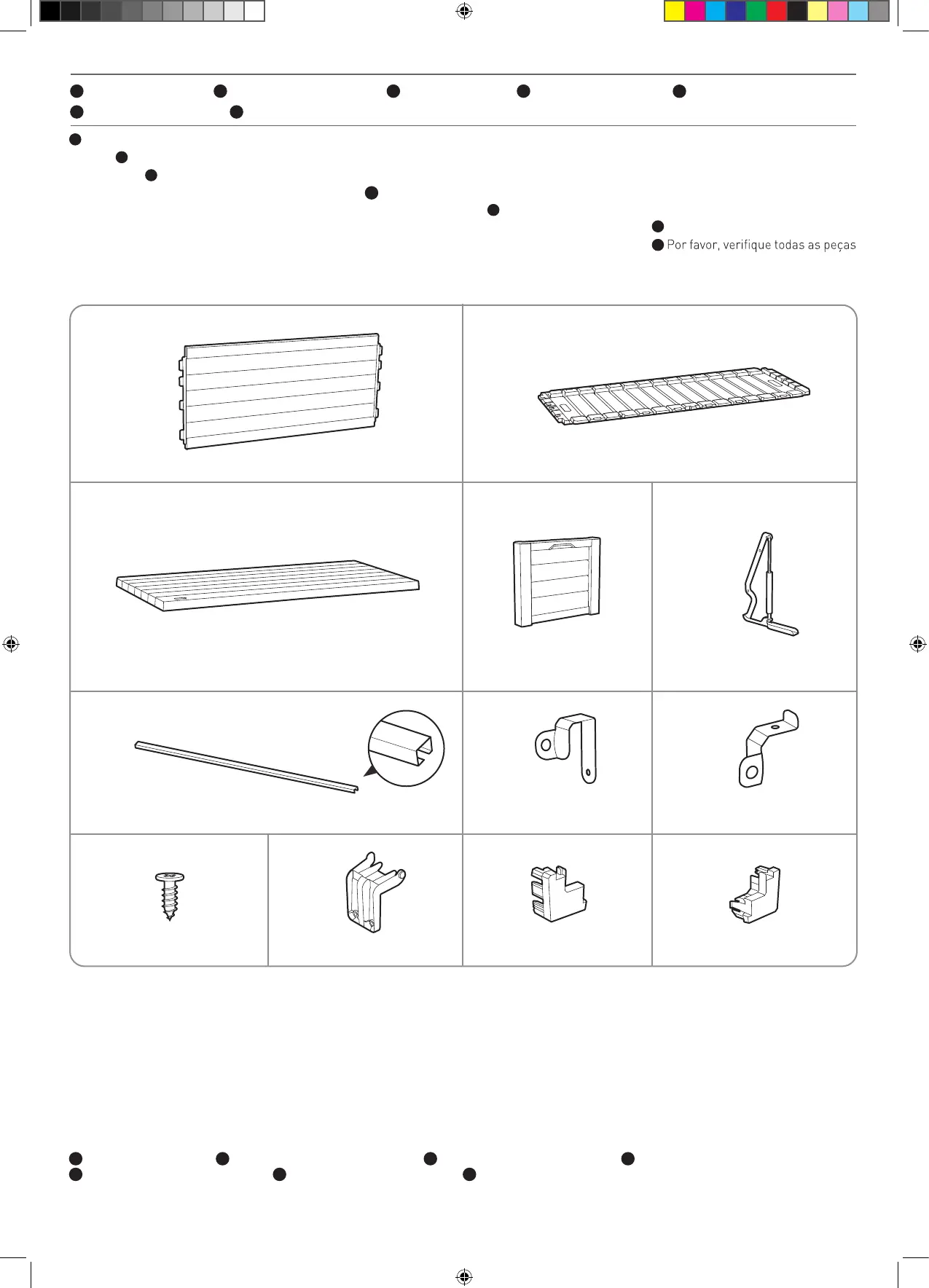 Por favor, verifique todas as peças