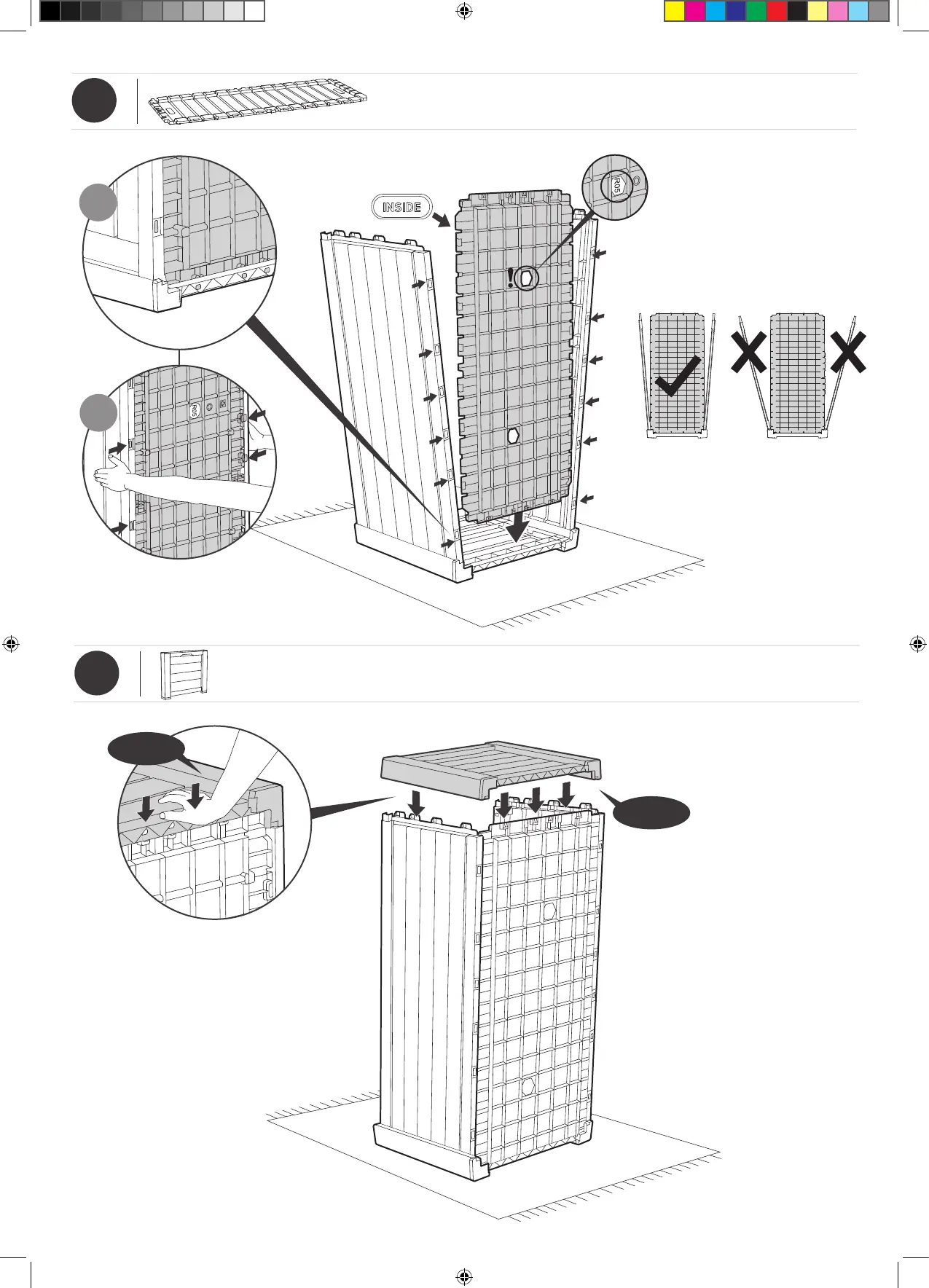 INSIDE

R05

!

R05