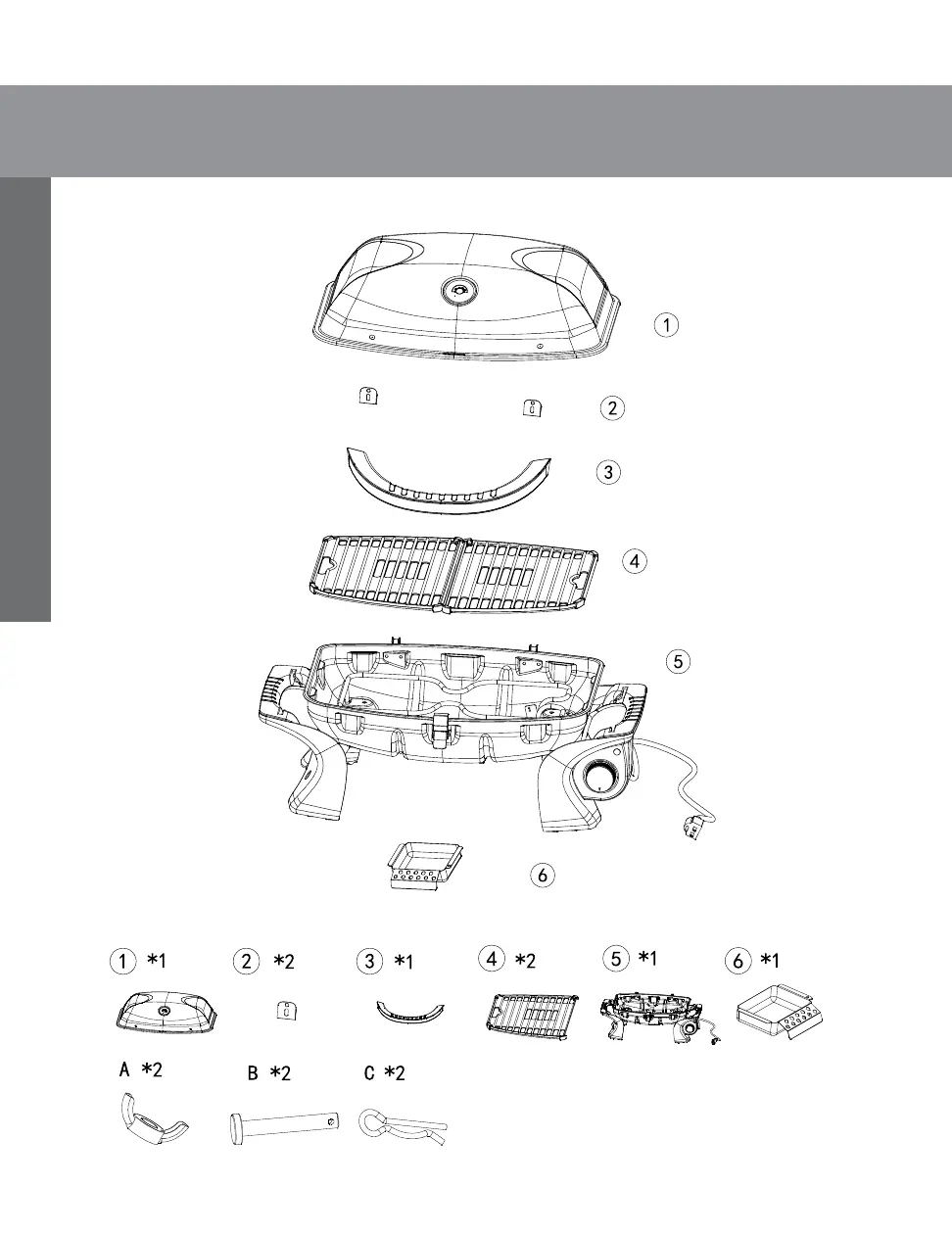 1

2

3

4

5

6

1 *1 2 *2 3 *1 4 *2 5 *1 6 *1

A *2 B *2 C *2