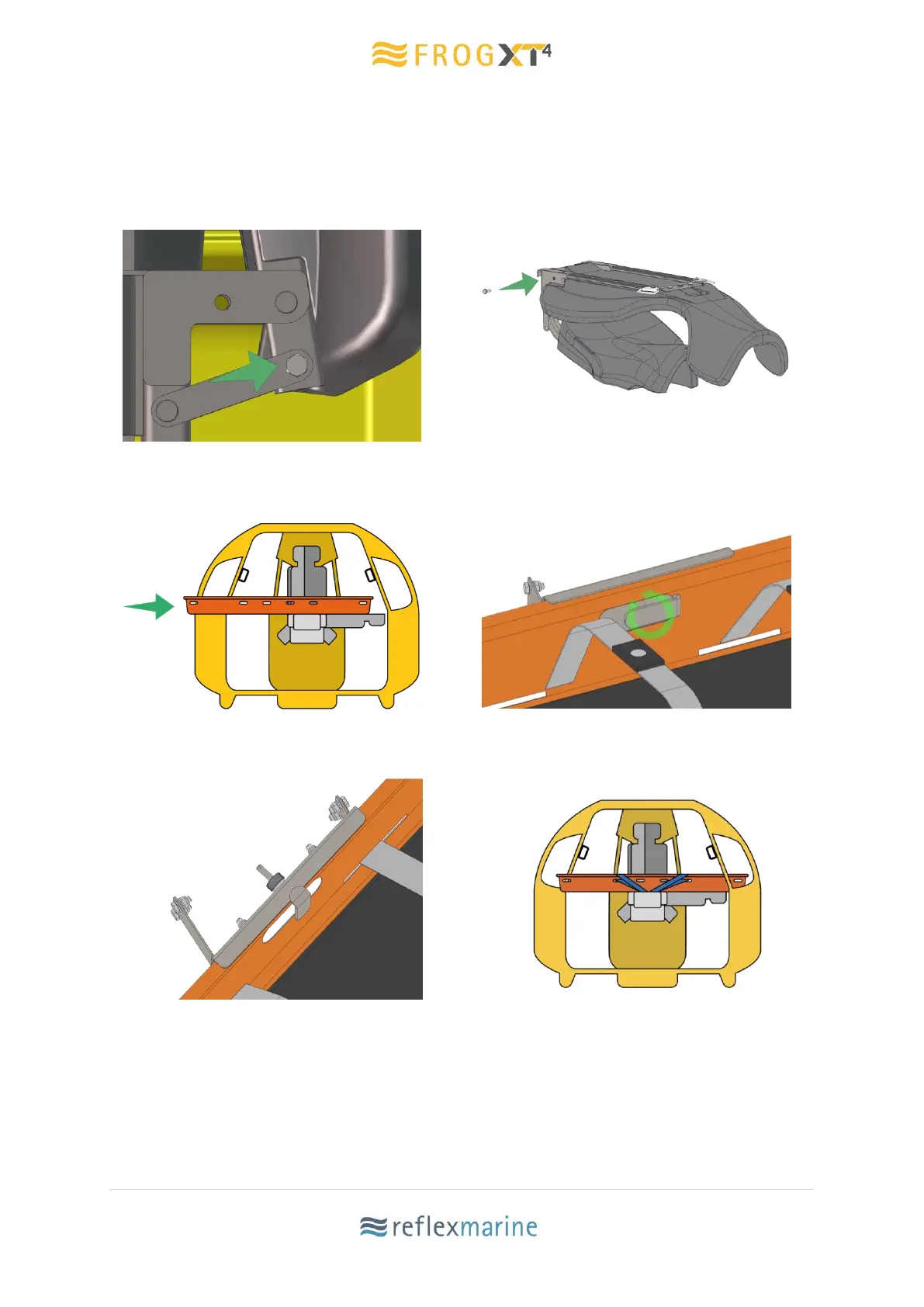 FROGXT4

reflexmarine