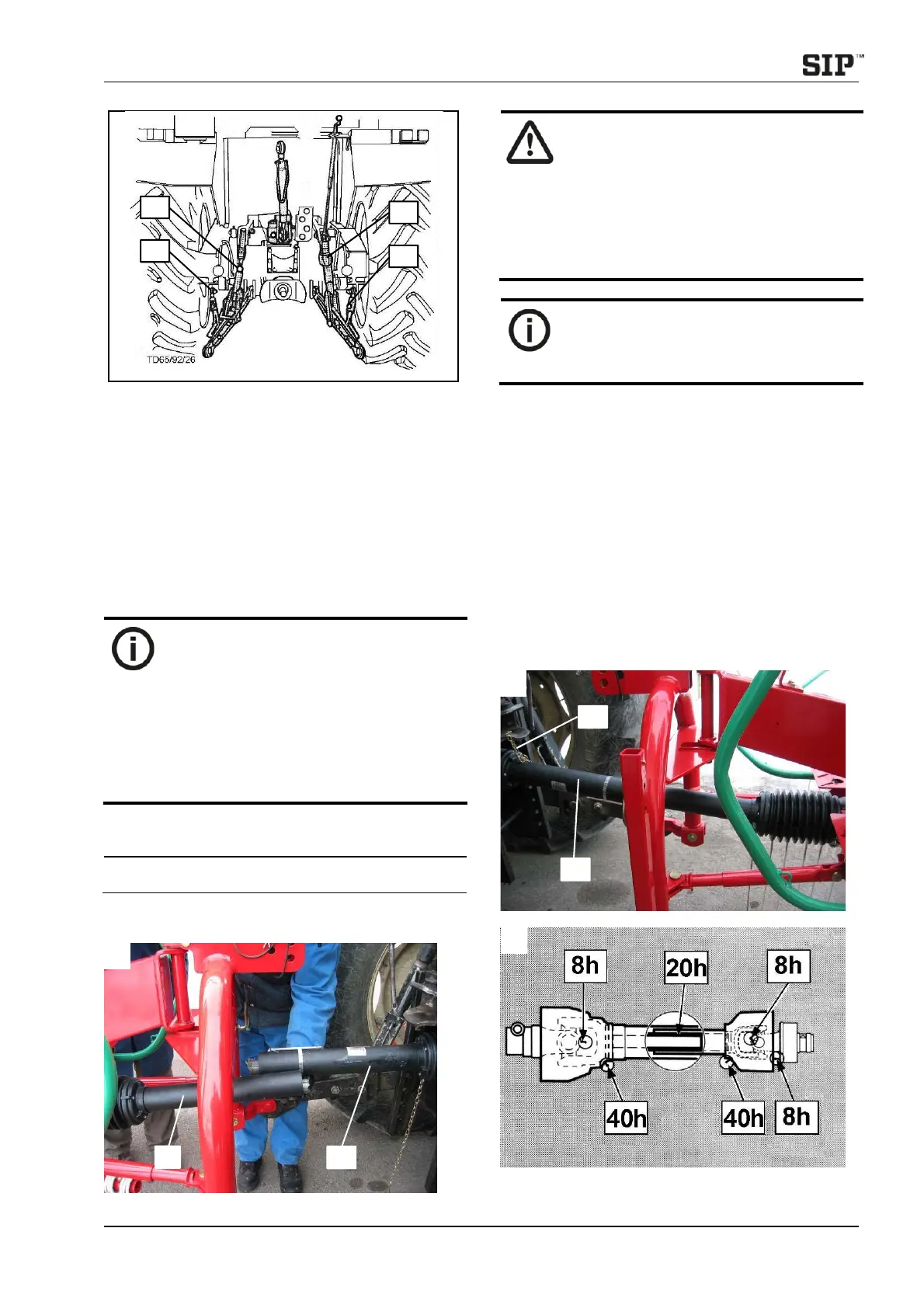 SIP™

TD65/92/26

8h

20h

8h

40h

40h

8h