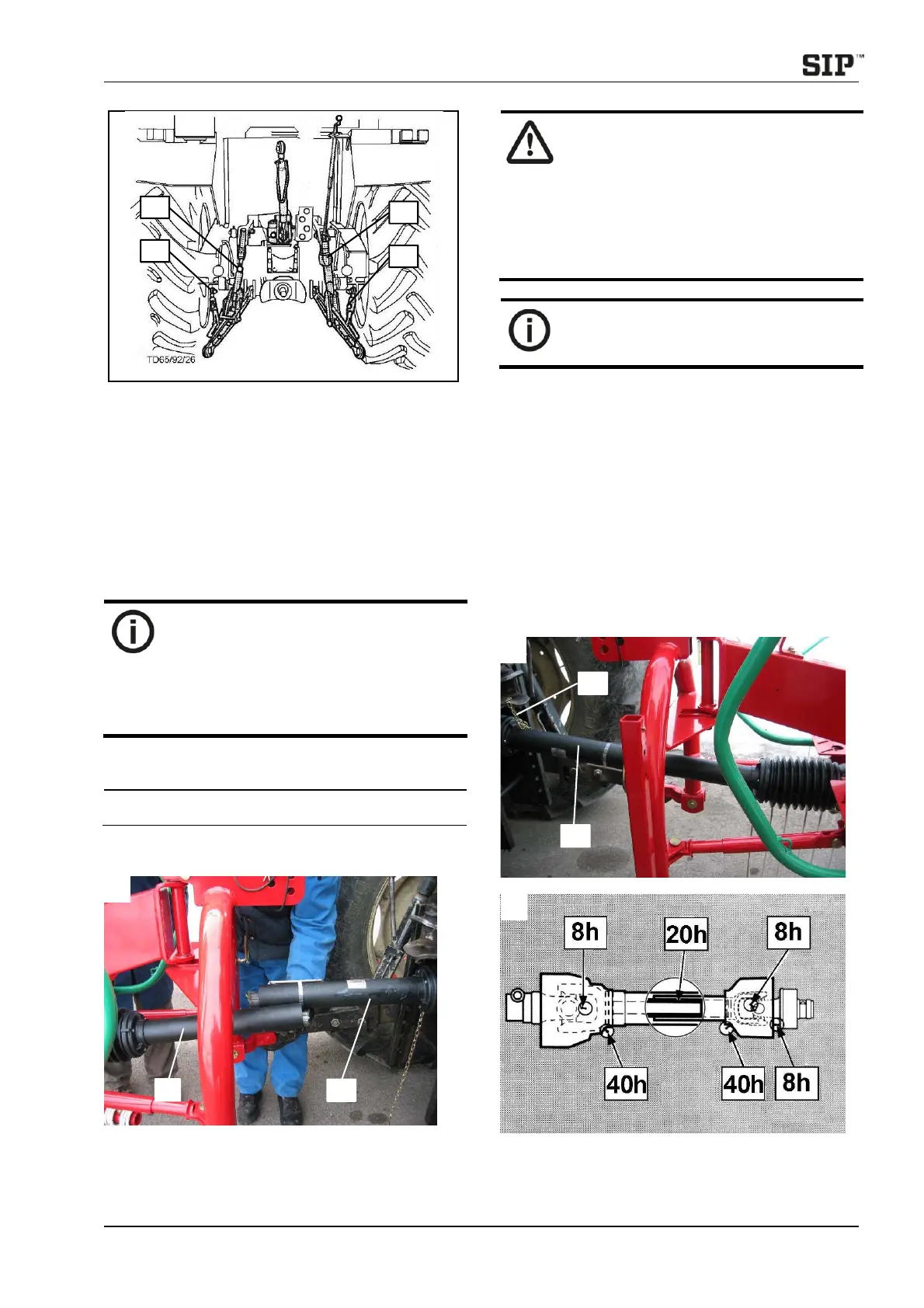 SIP™

TD65/92/26

8h

20h

8h

40h

40h

8h