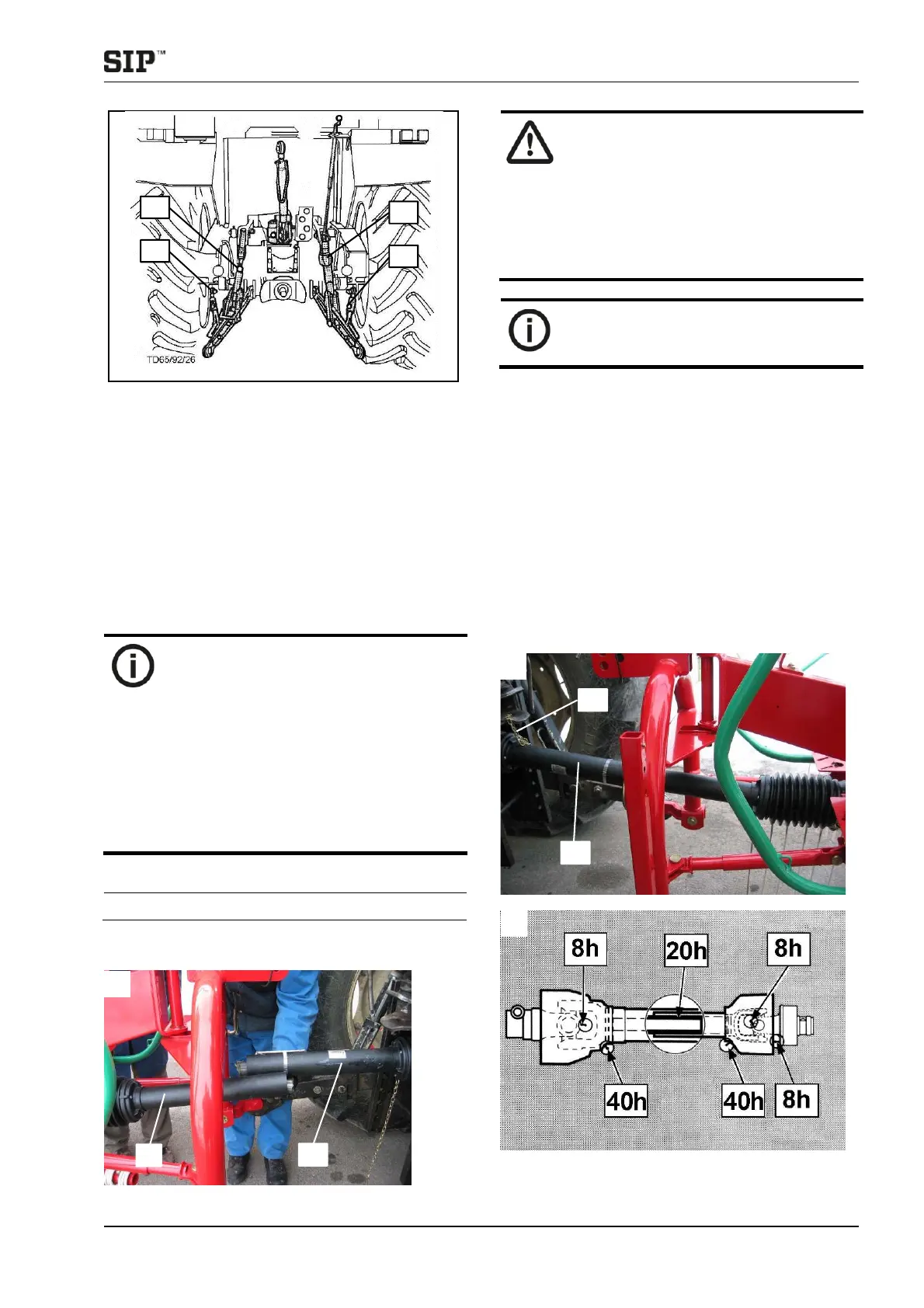 SIP™

TD65/92/26

8h

20h

8h

40h

40h

8h