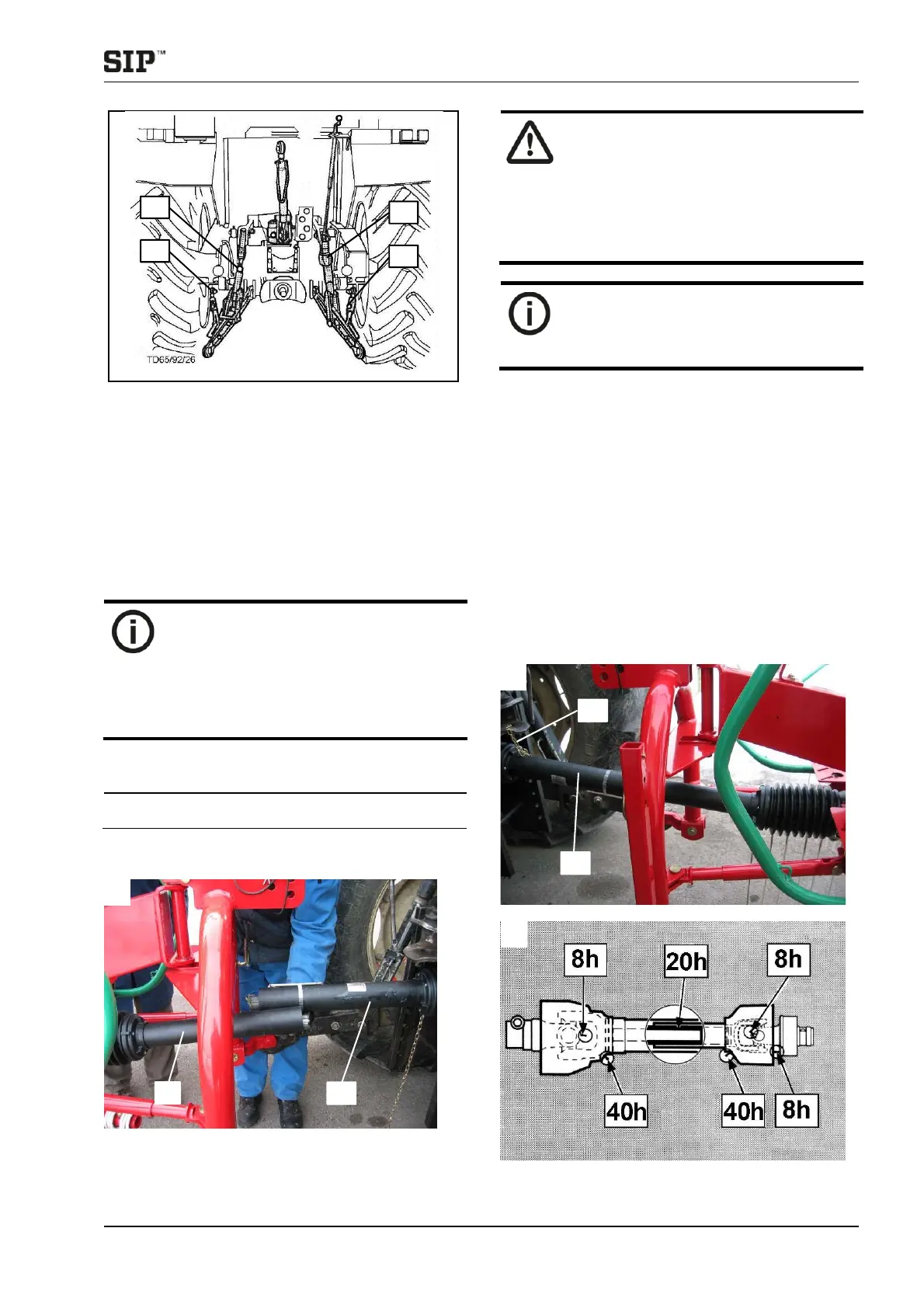 SIP™

TD65/92/26

8h

20h

8h

40h

40h

8h