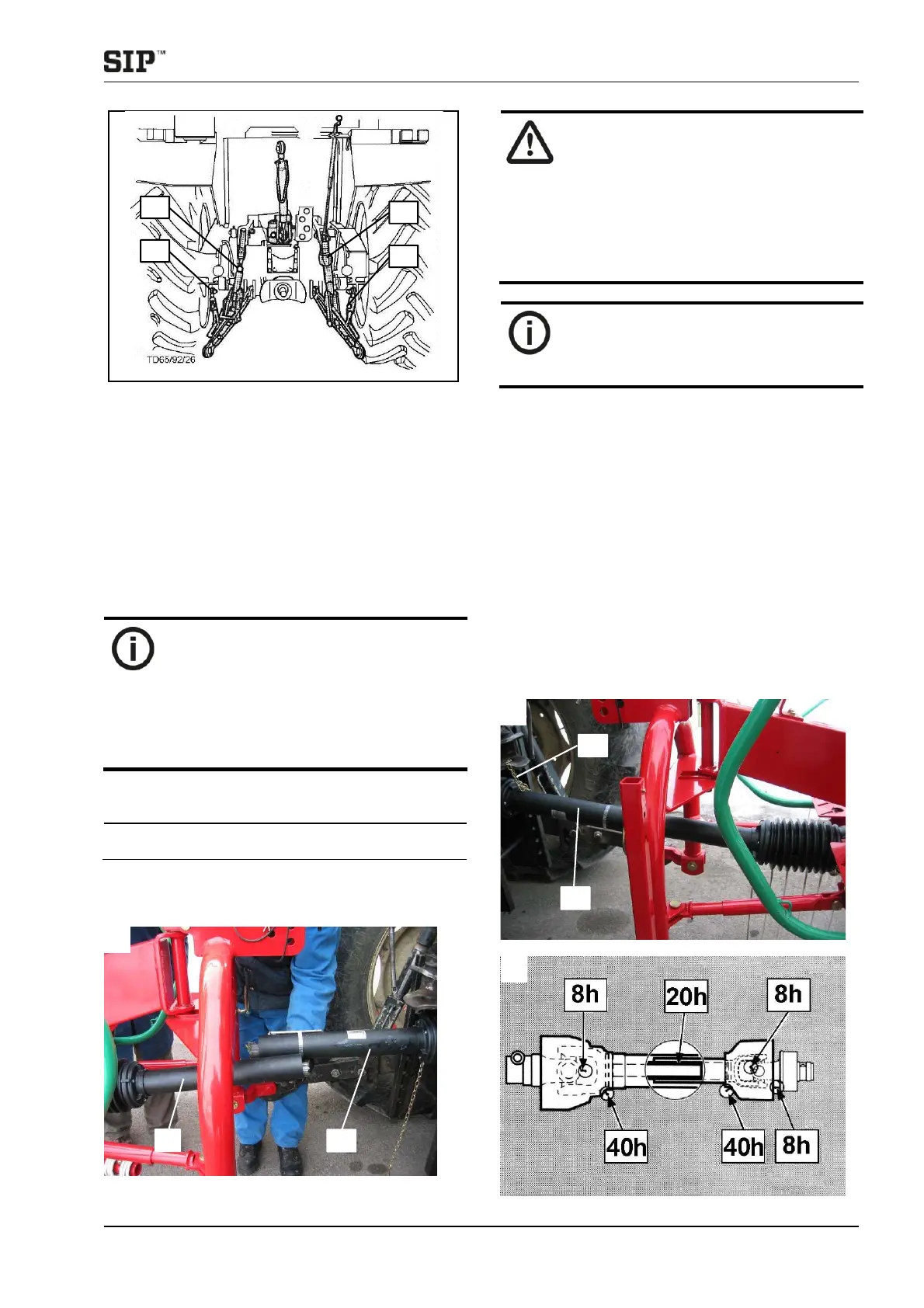 SIP™

TD65/92/26

8h

20h

8h

40h

40h

8h