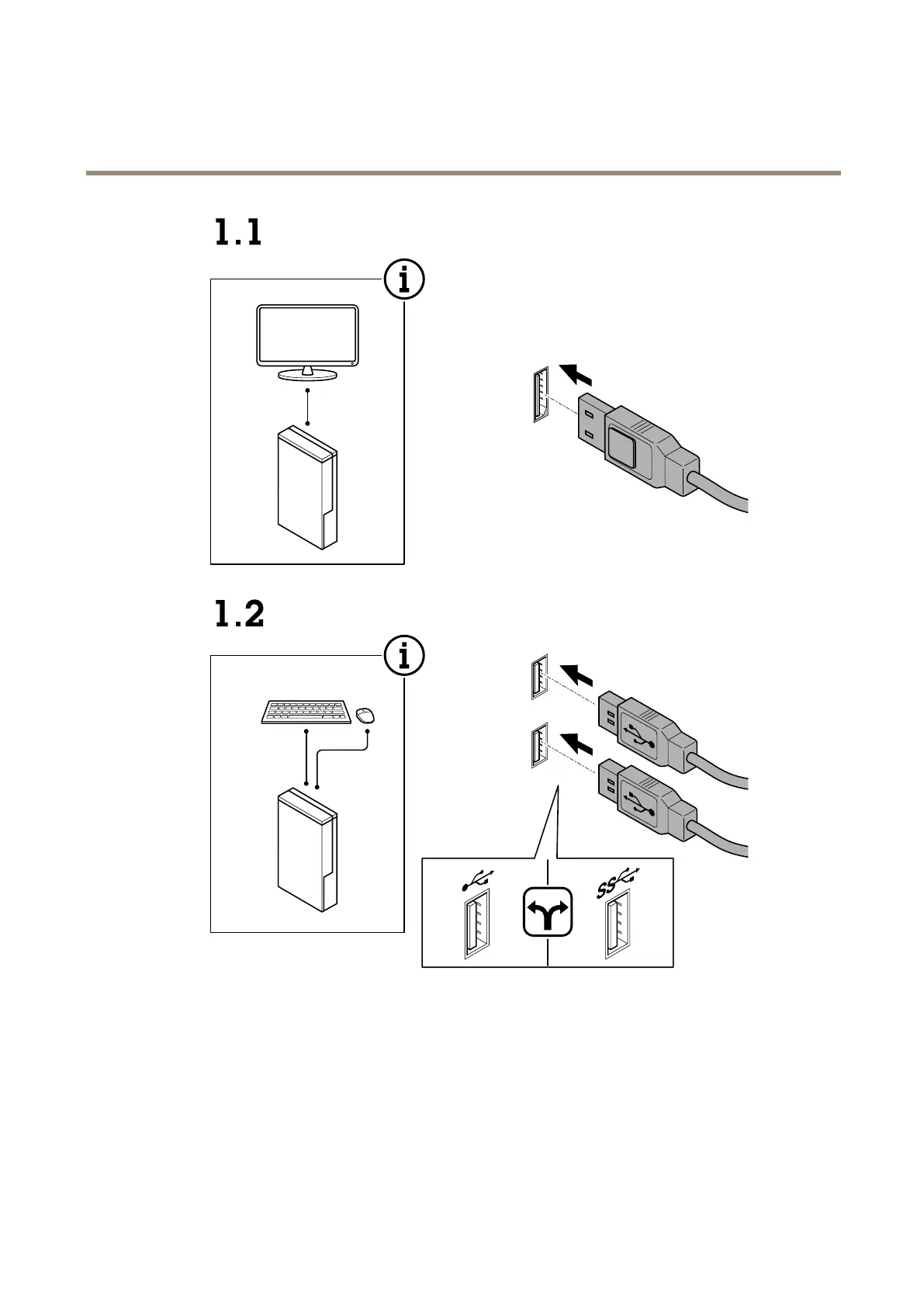 1.1

1.2

SS