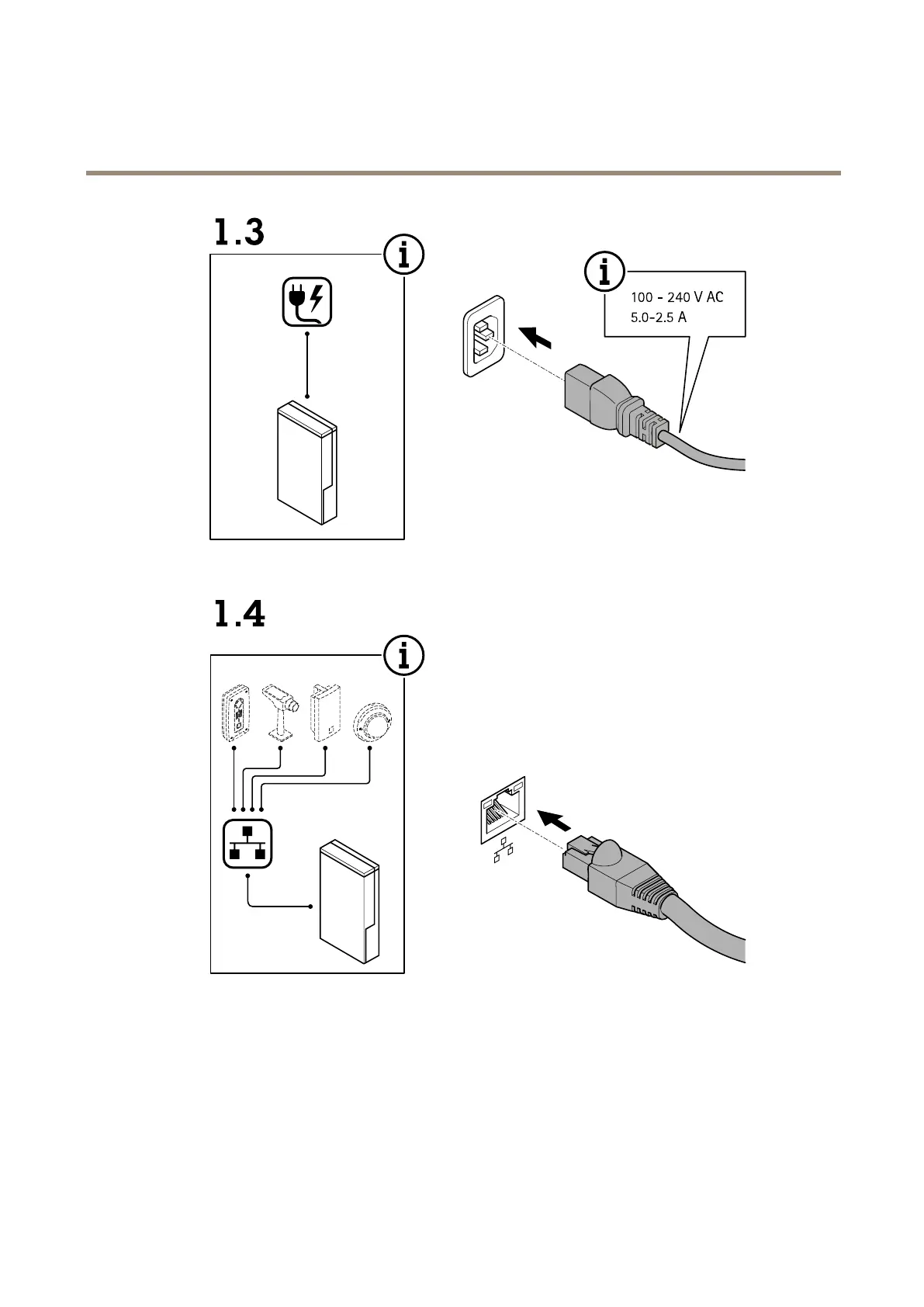 1.3

100 - 240 V AC
5.0-2.5 A

1.4