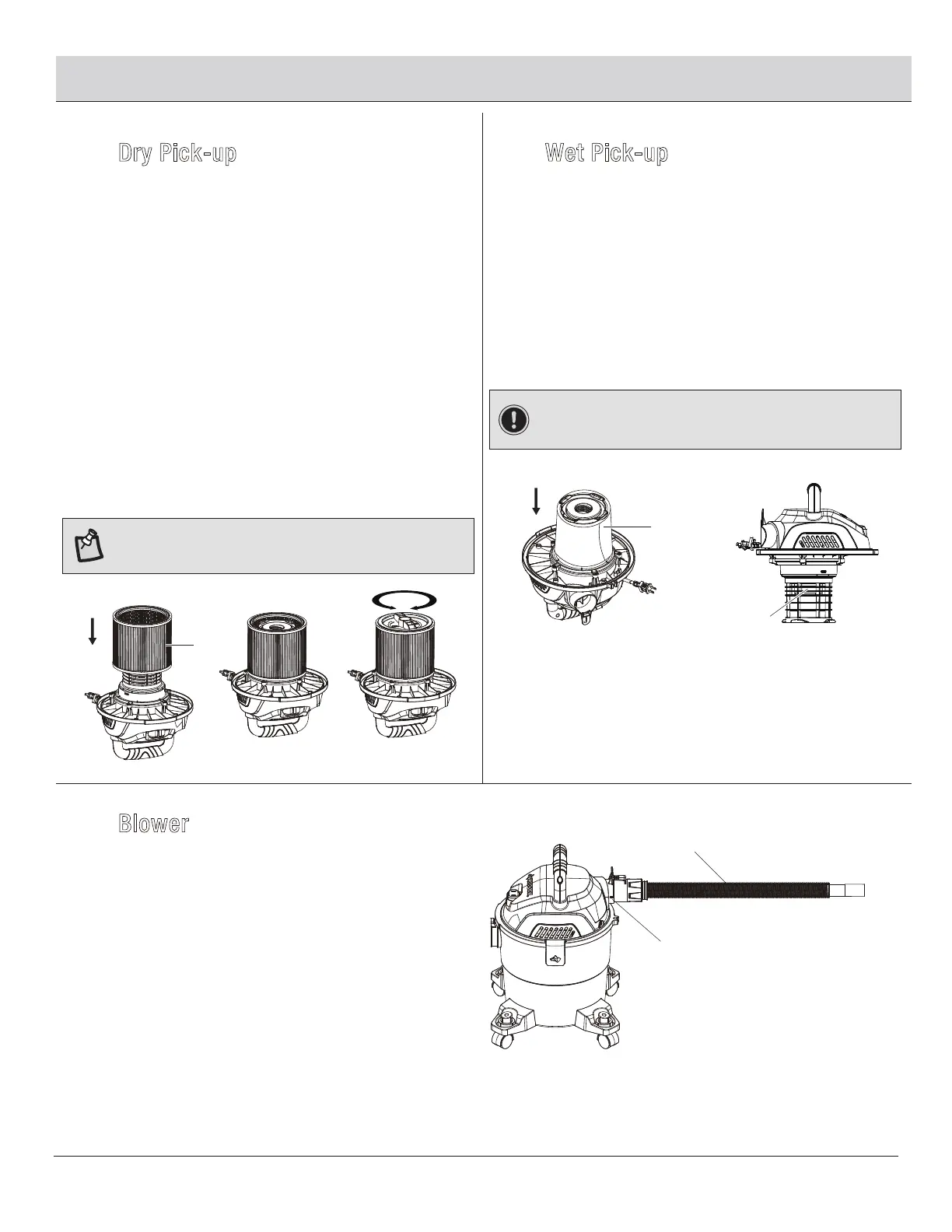 Dry Pick-up

Wet Pick-up

Blower