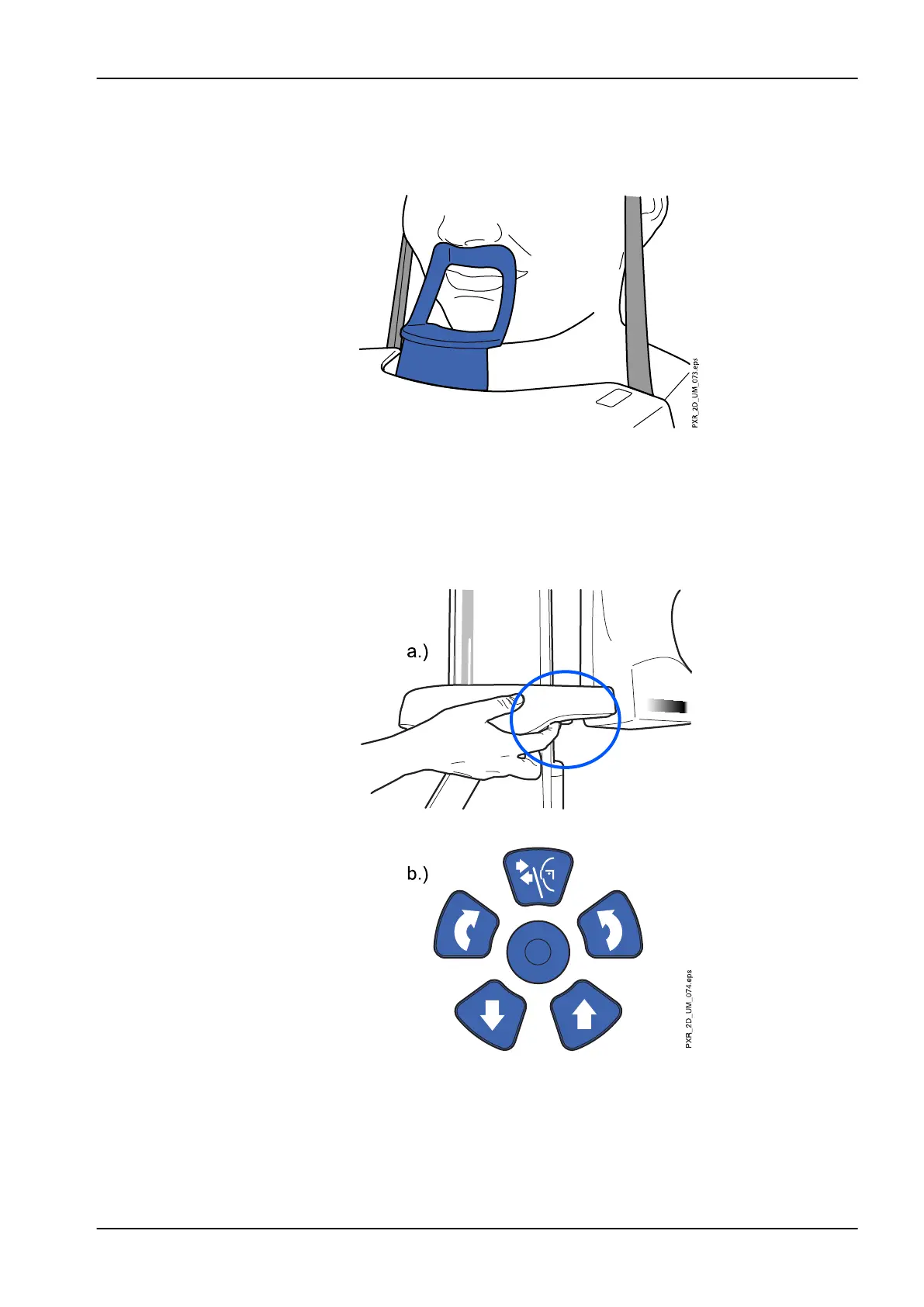 PXR_2D_UM_073.eps

a.)

b.)

PXR_2D_UM_074.eps