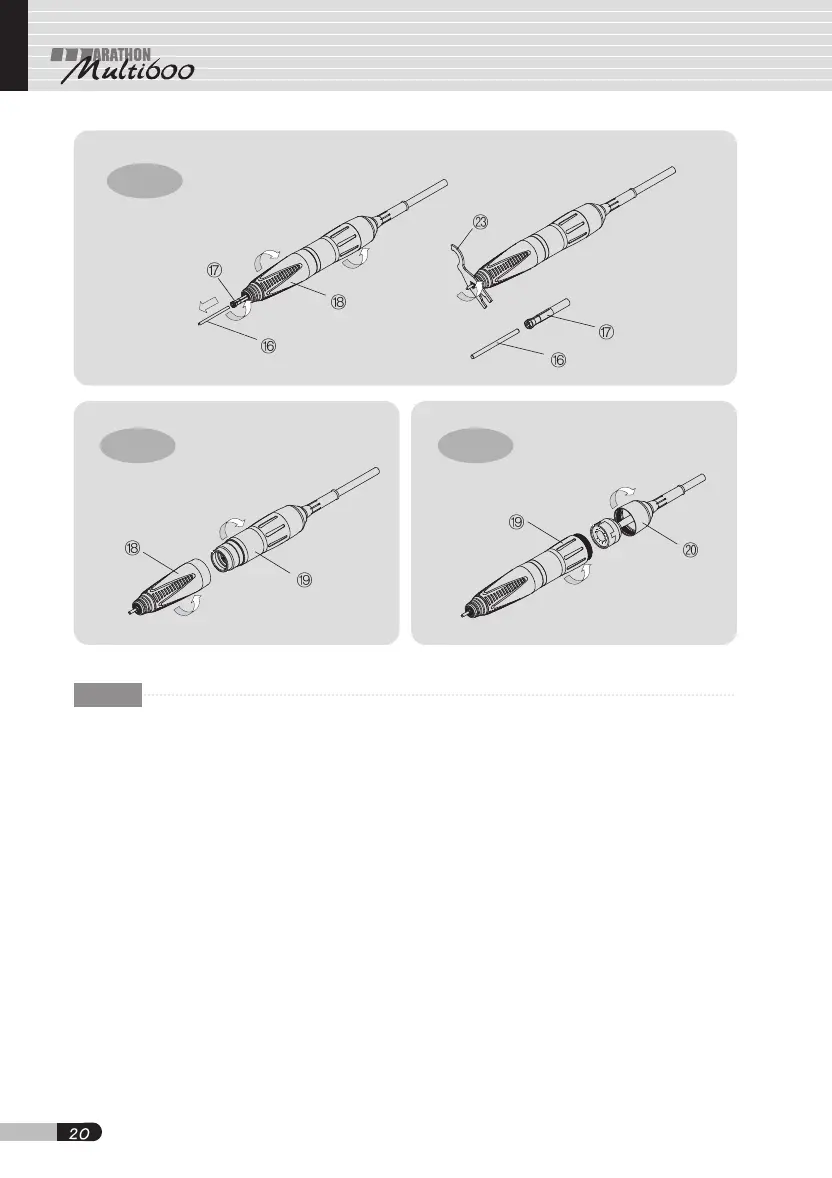 MARATHON
Multi600

⑰
⑱
⑯
㉓
⑰
⑯

⑱
⑲

⑲
⑳

20