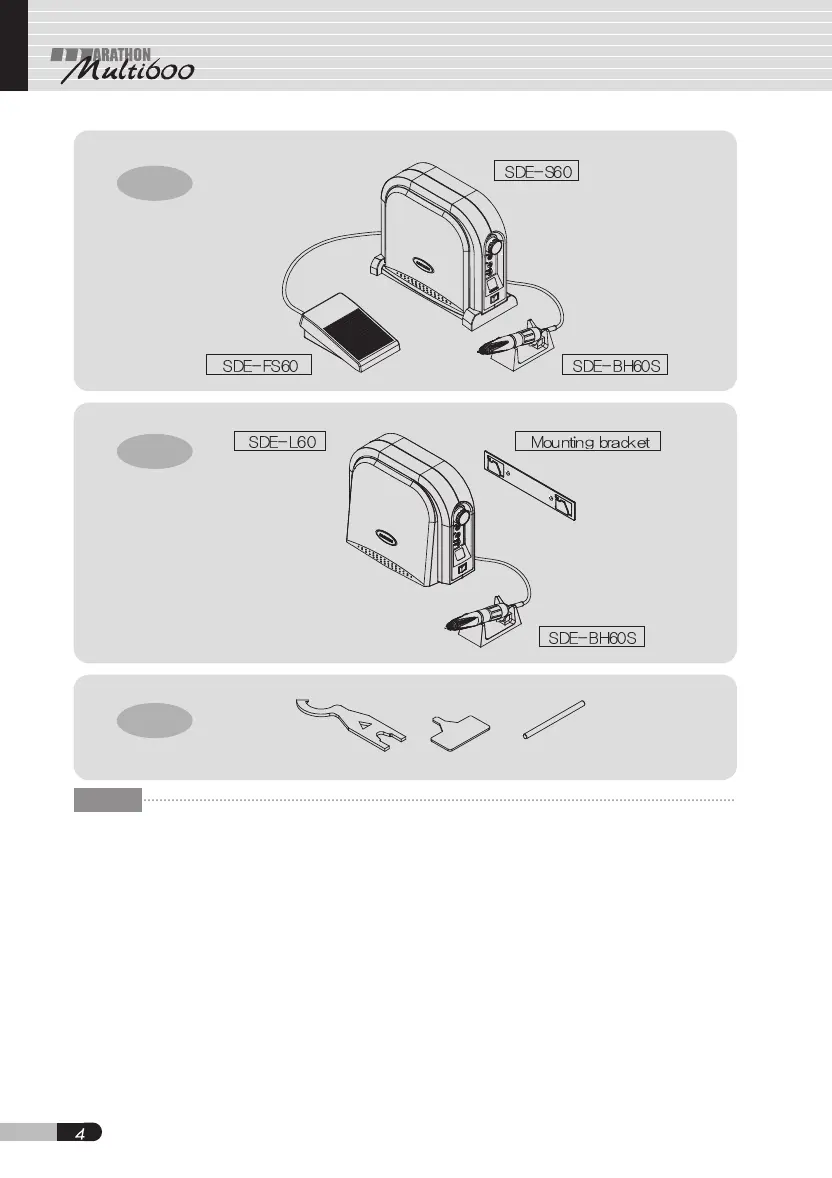 MARATHON
Multi600

SDE-S60

SDE-FS60

SDE-BH60S

SDE-L60

Mounting bracket

SDE-BH60S

4