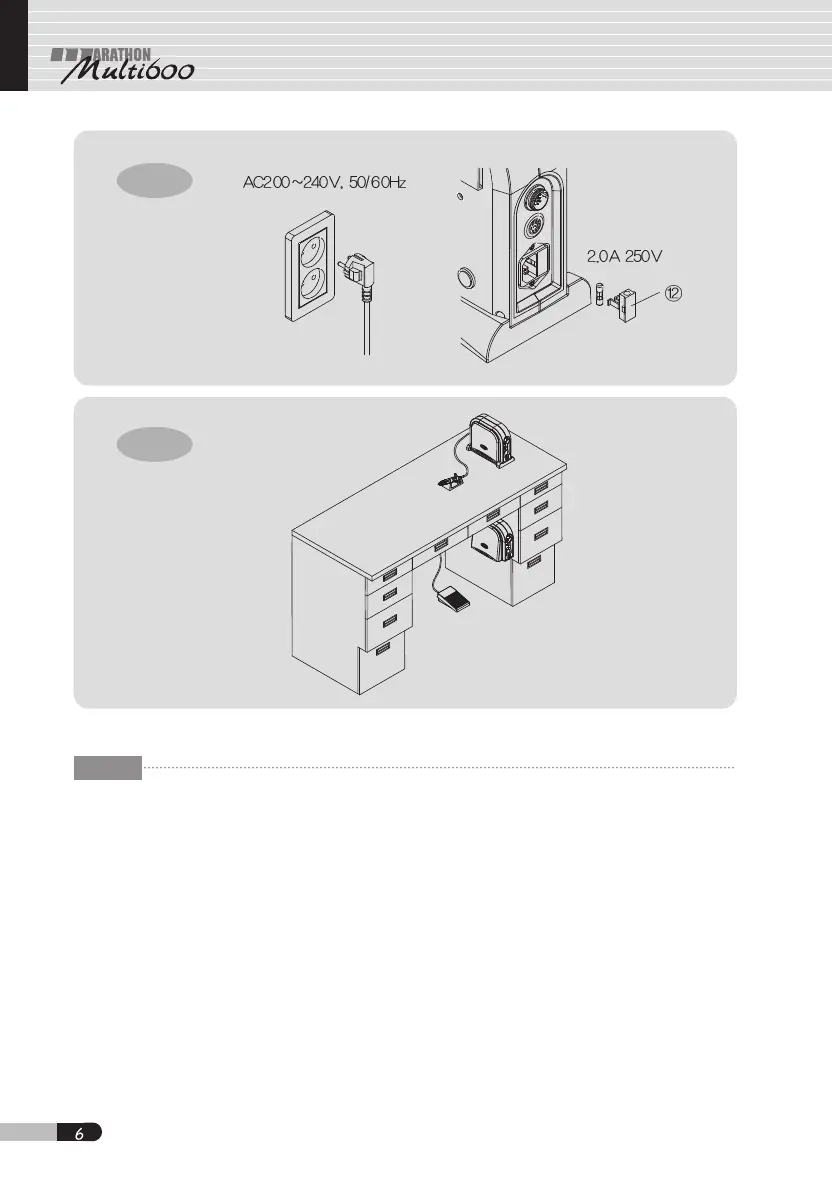 MARATHON Multi600

AC200~240V, 50/60Hz

2.0A 250V

⑫

6