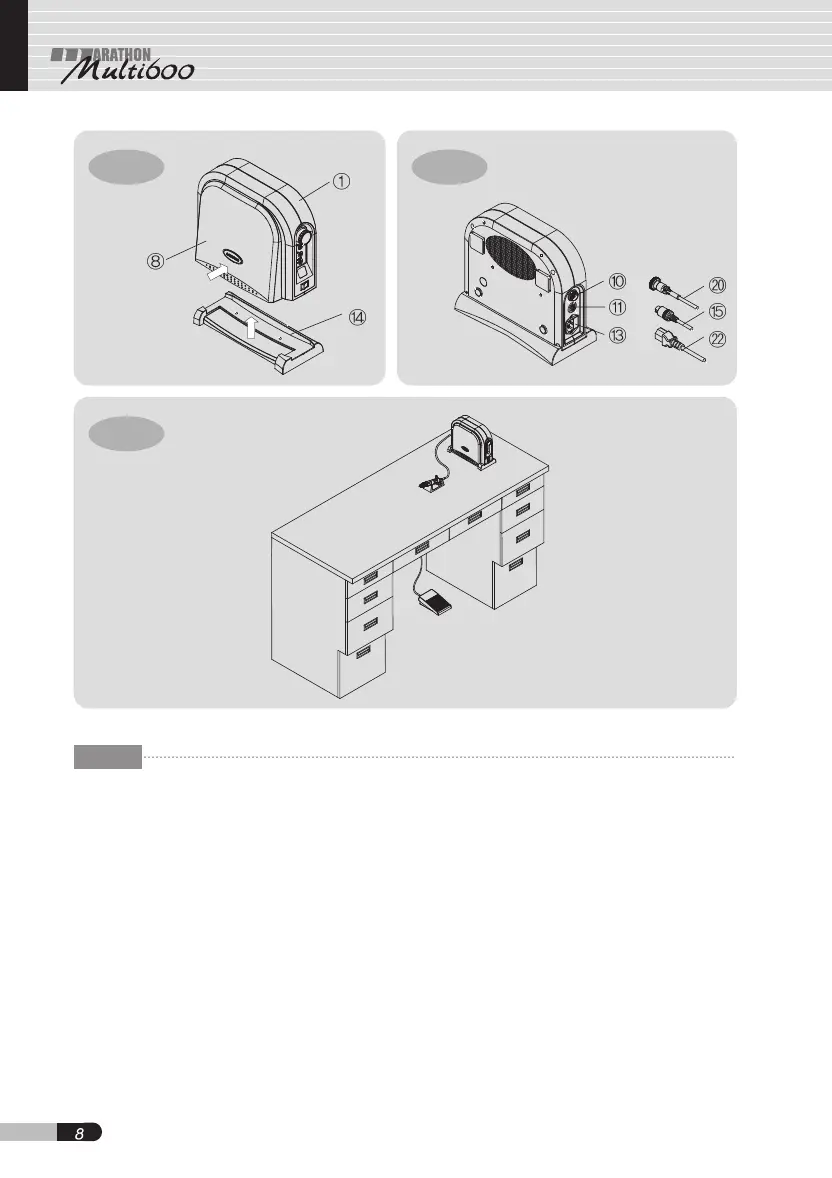 MARATHON
Multi600

①
⑧
⑭

⑩
⑪
⑬
⑳
⑮
㉒

8