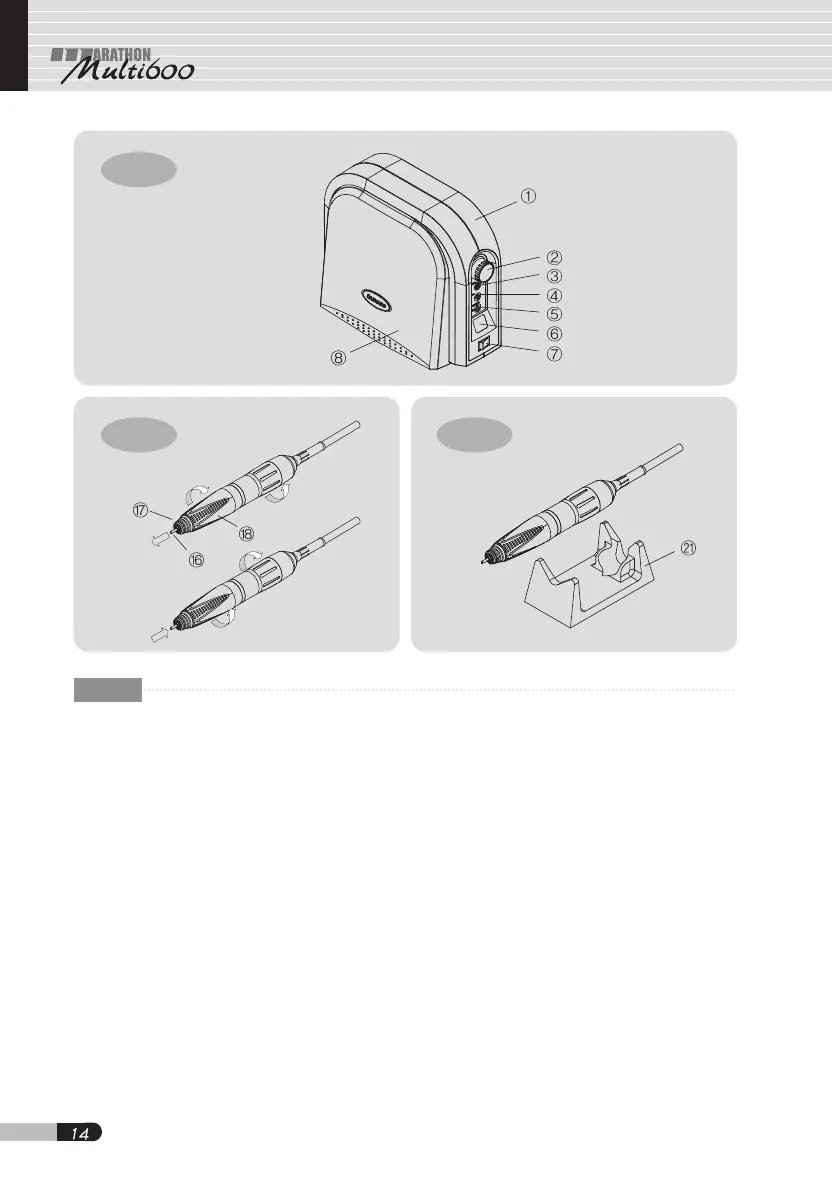 MARATHON
Multi600

①
②
③
④
⑤
⑥
⑦
⑧

⑰
⑱
⑯

㉑

14