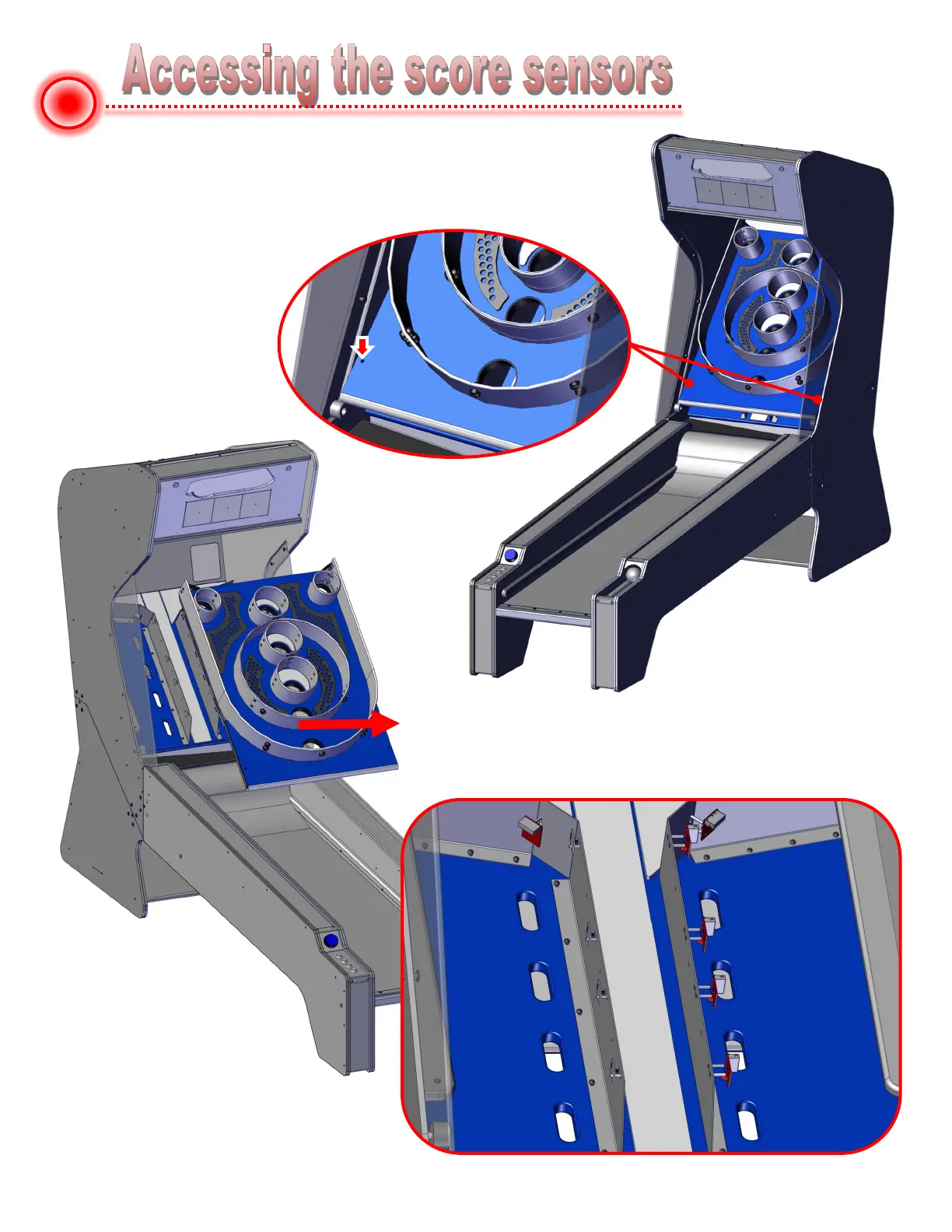 Accessing the score sensors