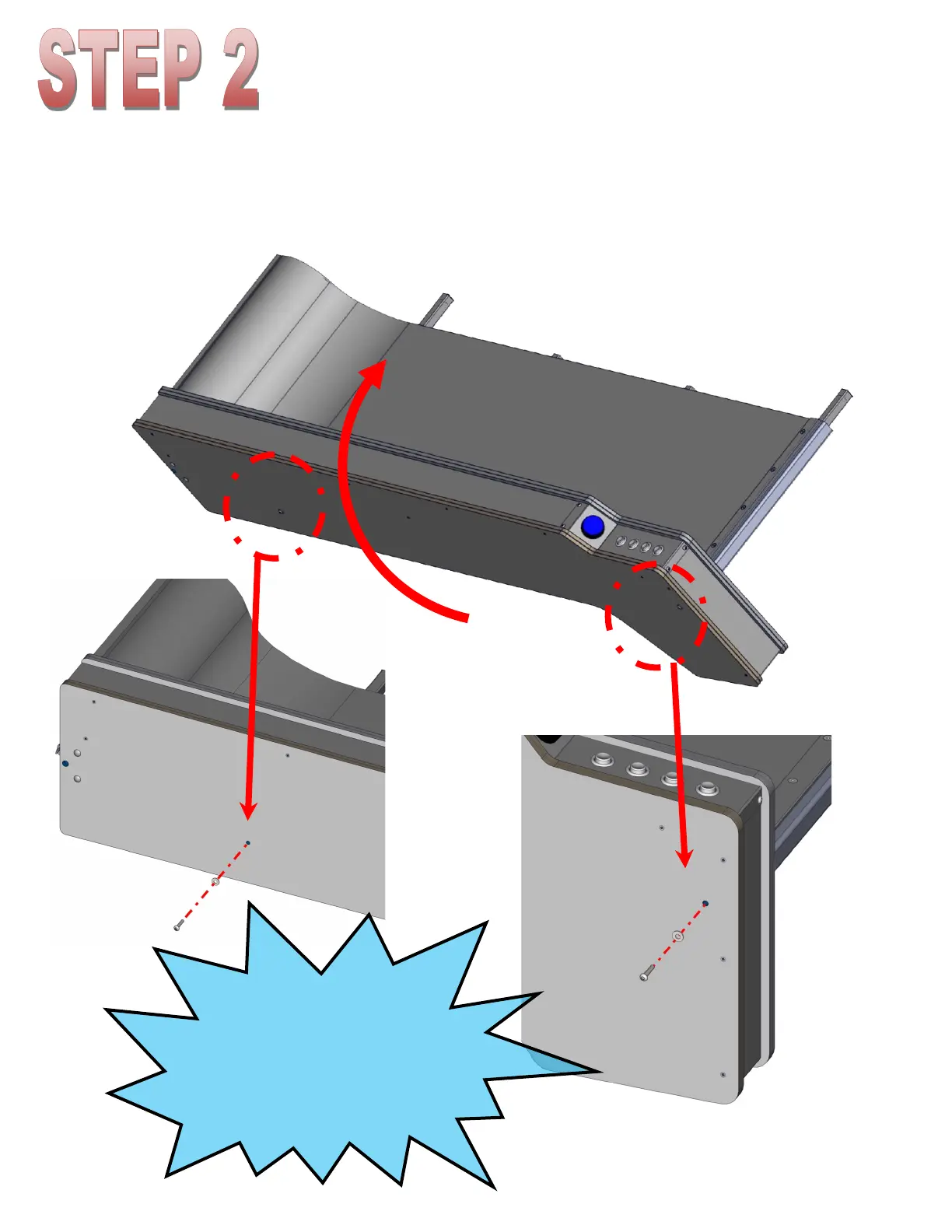 STEP 2